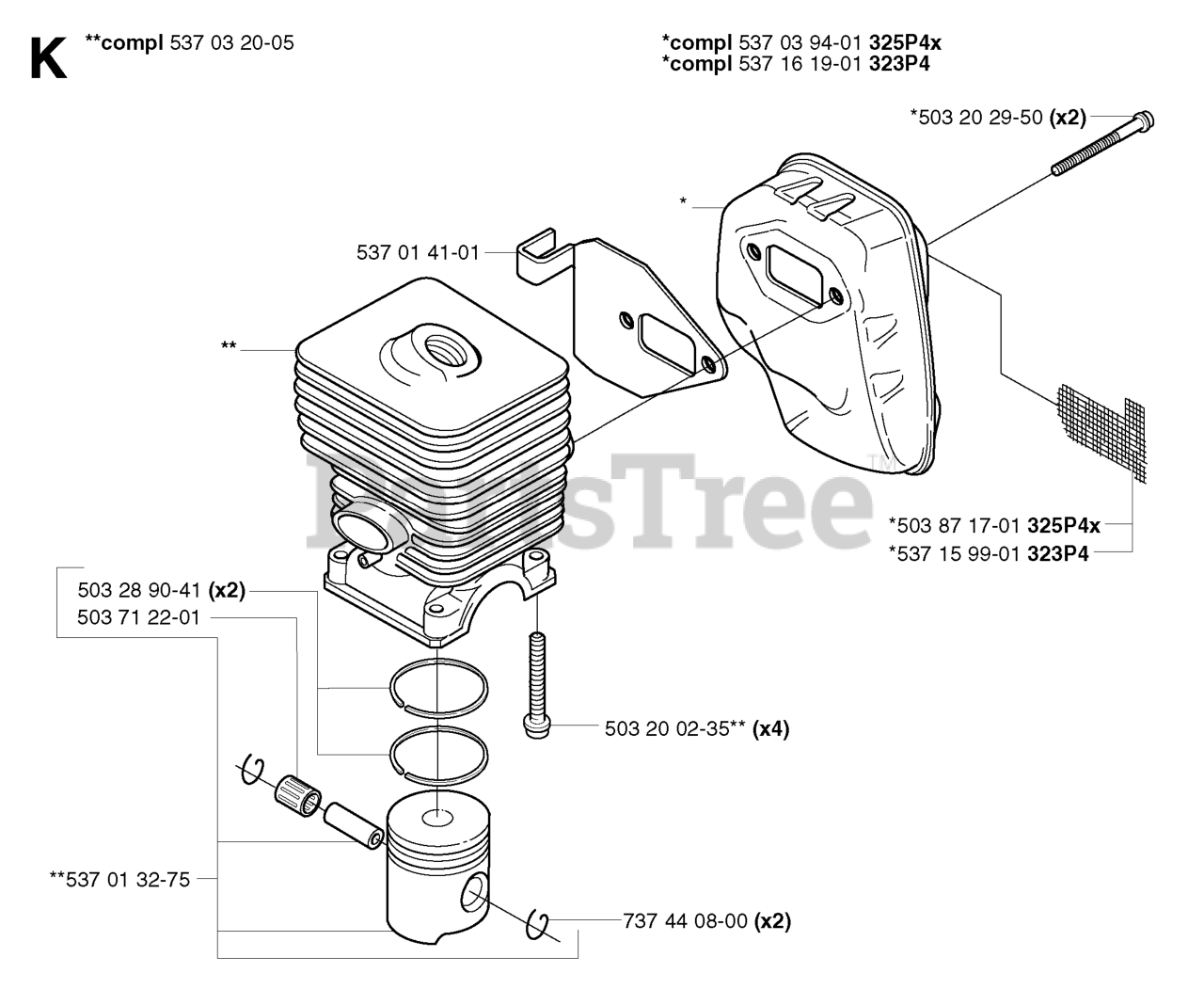 K **compl 537 03 20-05

*compl 537 03 94-01 325P4x
*compl 537 16 19-01 323P4

*503 20 29-50 (x2)

*

537 01 41-01

**

PartsTree™

*503 87 17-01 325P4x
*537 15 99-01 323P4

503 28 90-41 (x2)
503 71 22-01

503 20 02-35** (x4)

**537 01 32-75

737 44 08-00 (x2)