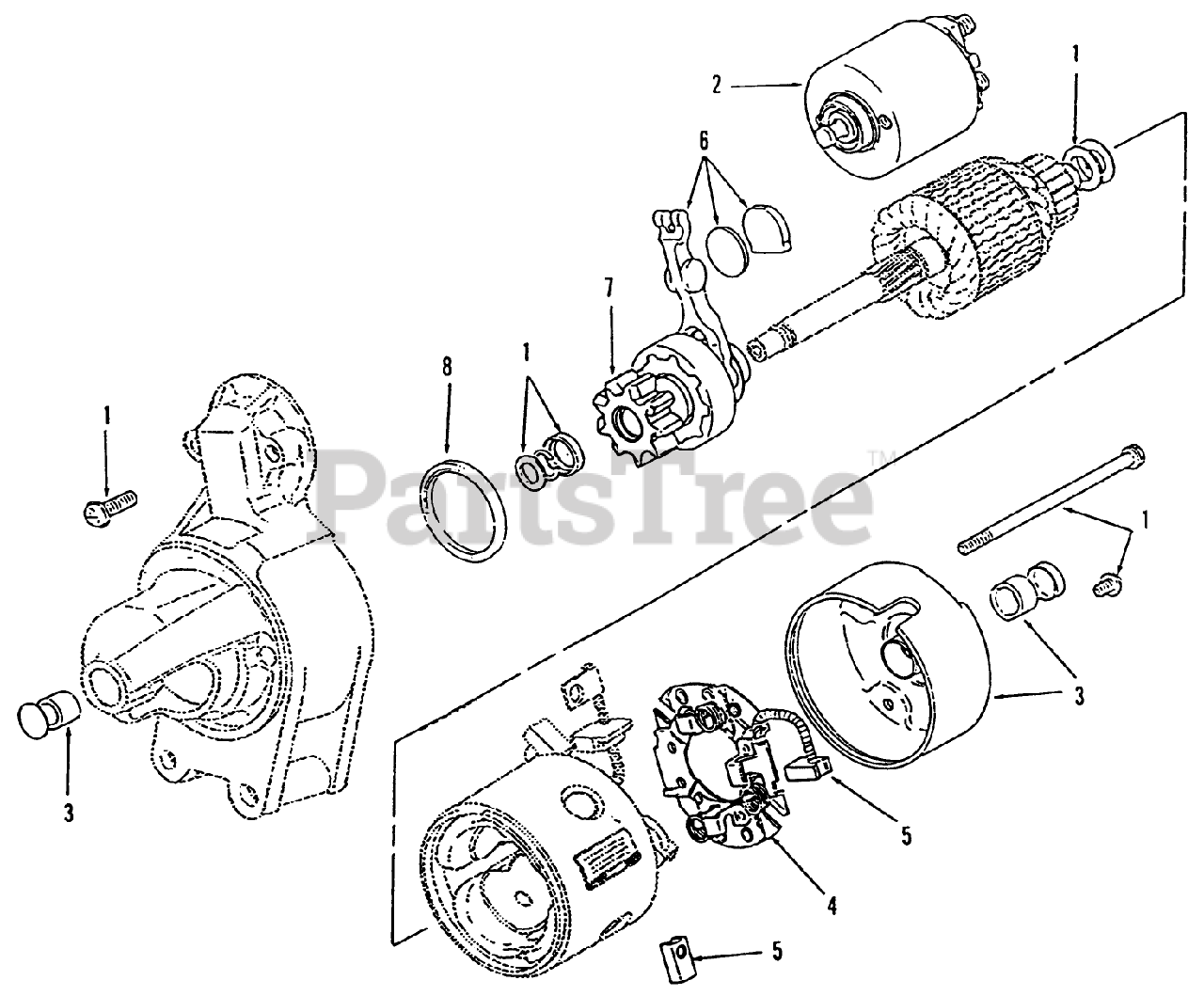 2
1
6
7
8
1
1
PartsTree™
1
3
3
5
4
5