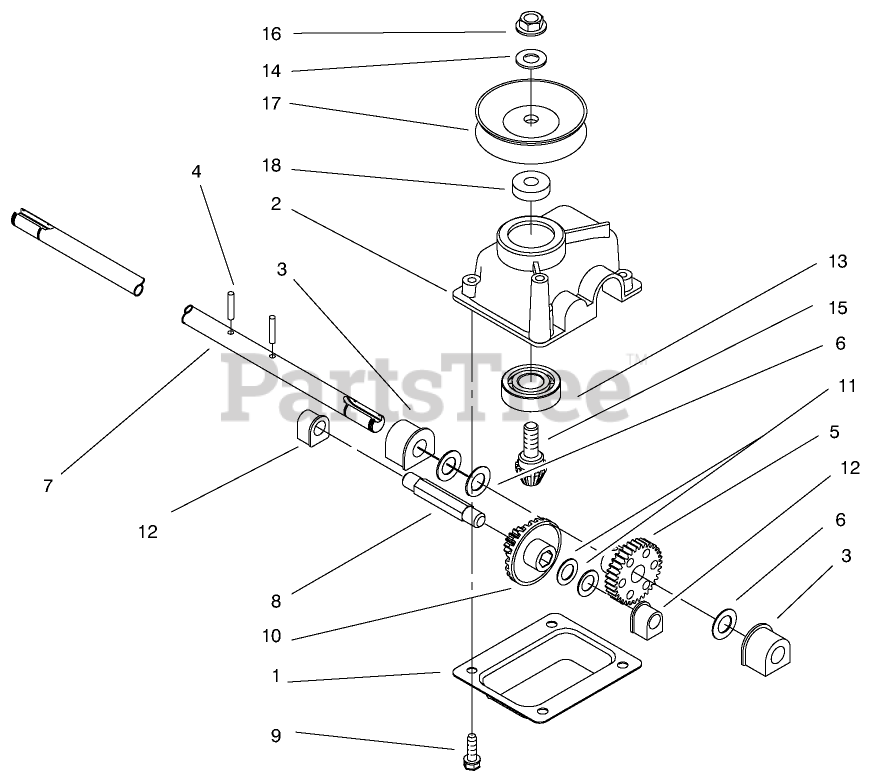 16
14
17
18
2
4
3
13
15
6
11
5
12
6
3
7
12
8
10
1
9
PartsTree™