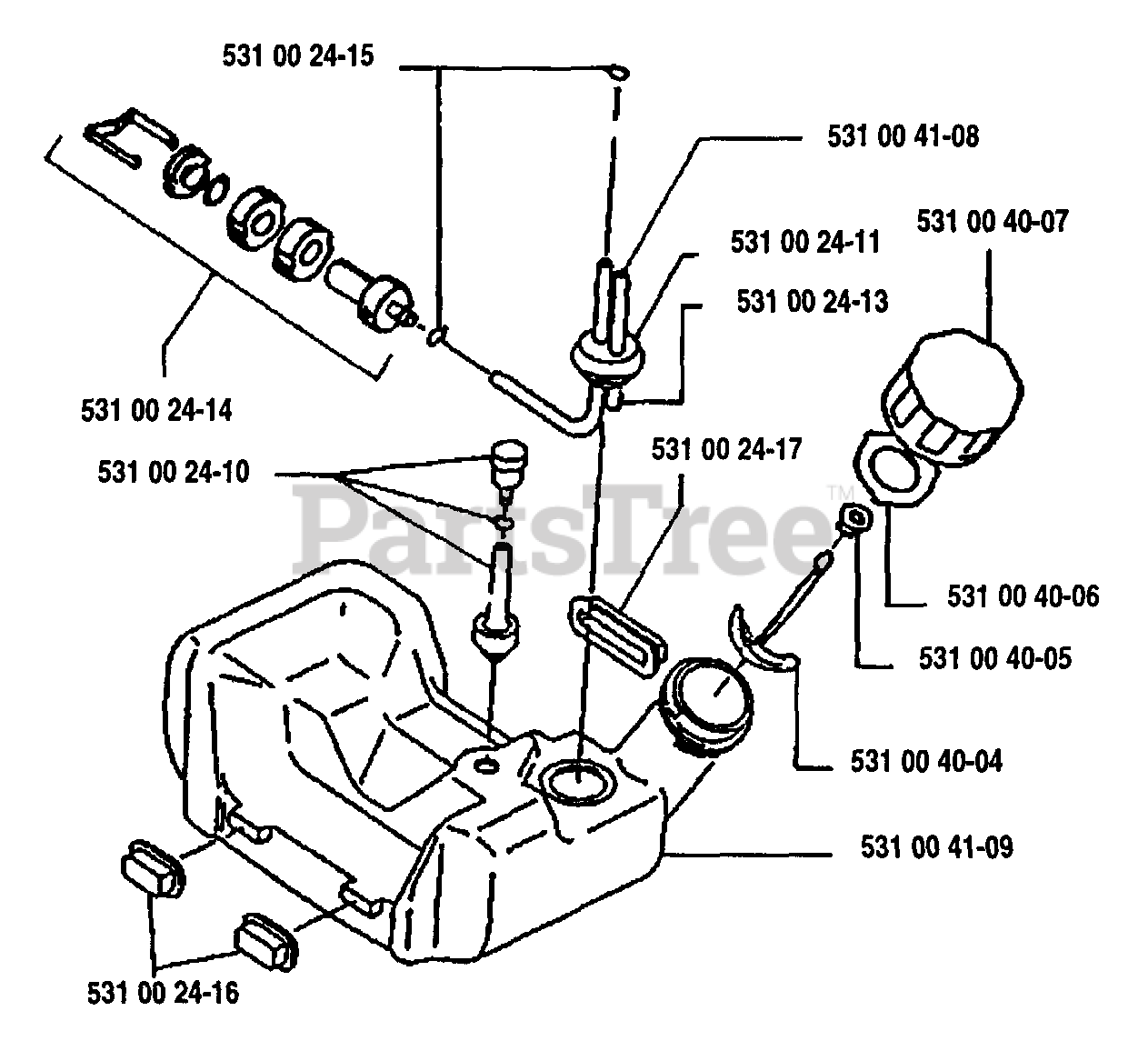 531 00 24-15

531 00 41-08

531 00 40-07

531 00 24-11

531 00 24-13

531 00 24-14

531 00 24-17

531 00 24-10

PartsTree™

531 00 40-06

531 00 40-05

531 00 40-04

531 00 41-09

531 00 24-16