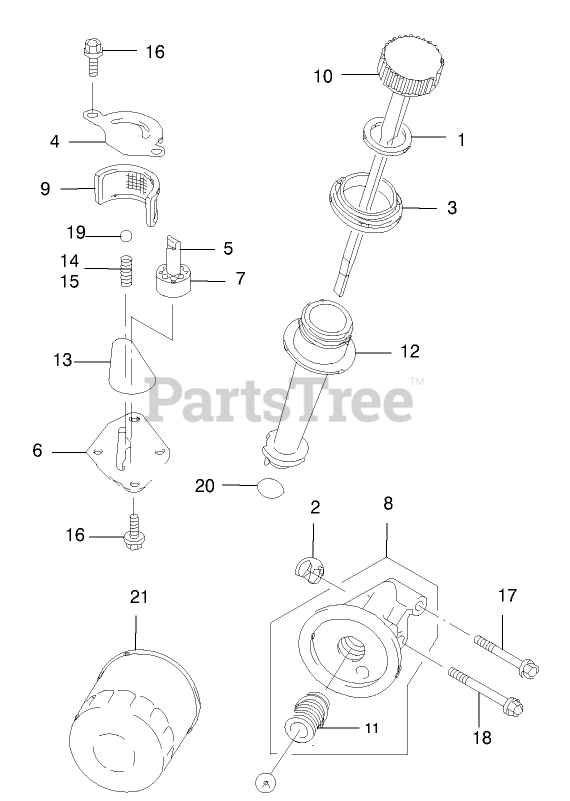 16
10
4
1
9
3
19
5
14
15
7
13
12
PartsTree™
6
20
2
8
16
21
17
11
18
A