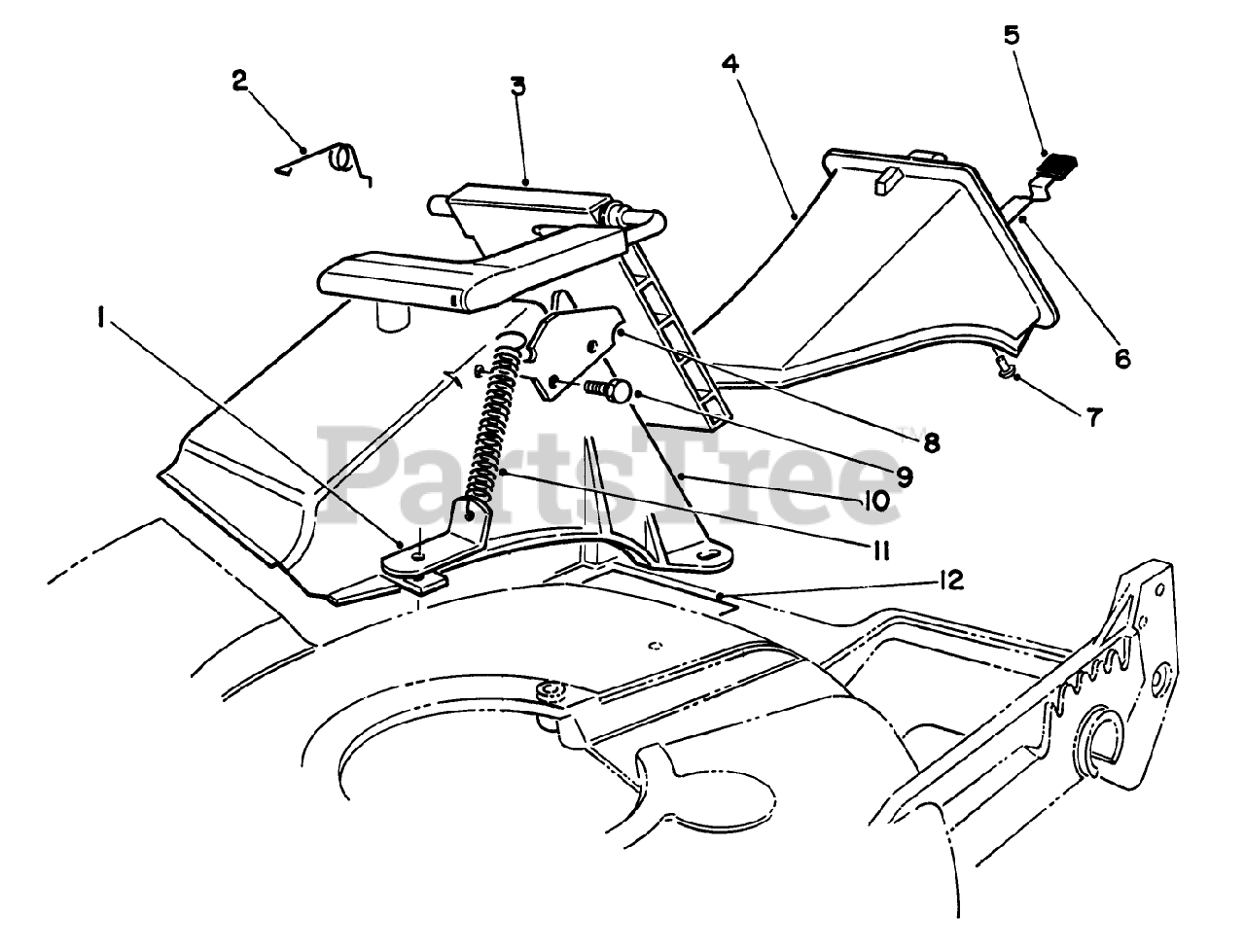 2
3
4
5
1
6
7
8
9
10
11
12
PartsTree™