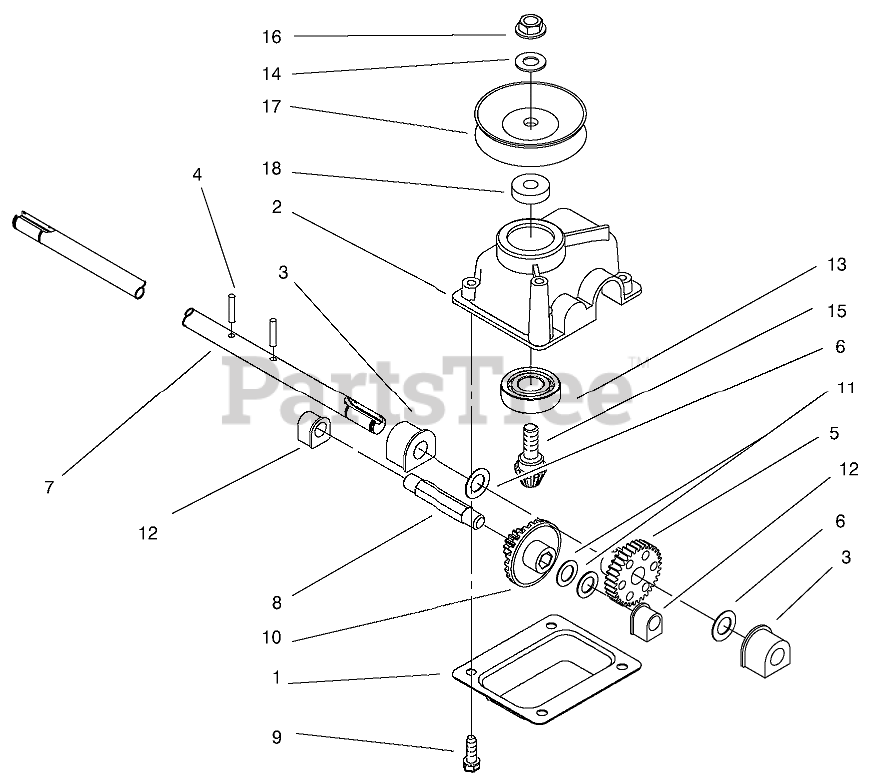 16
14
17
18
2
4
3
13
15
6
11
5
12
6
3
7
12
8
10
1
9
PartsTree