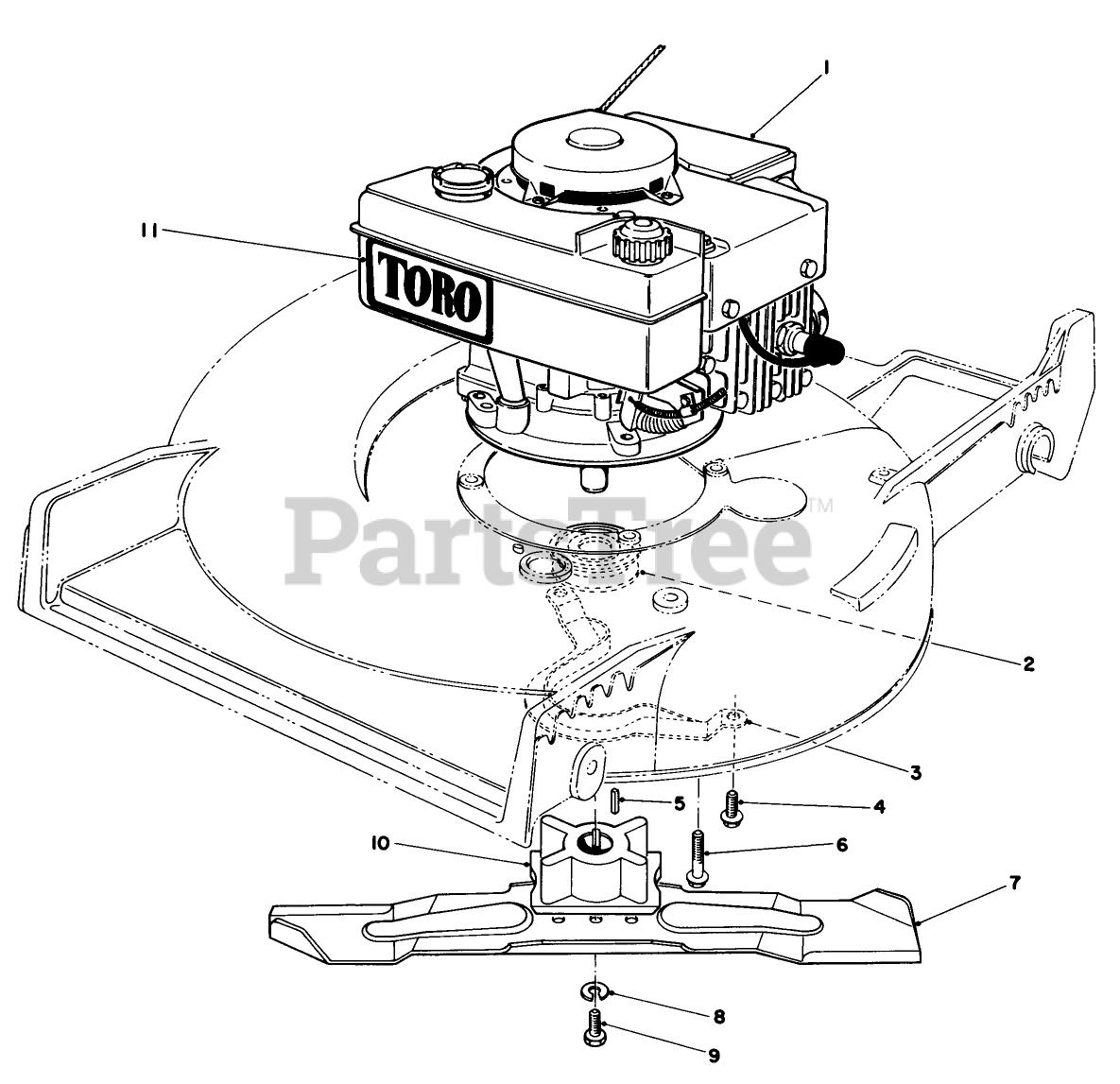 1
11
TORO
PartsTree™
2
3
5
4
10
6
7
8
9