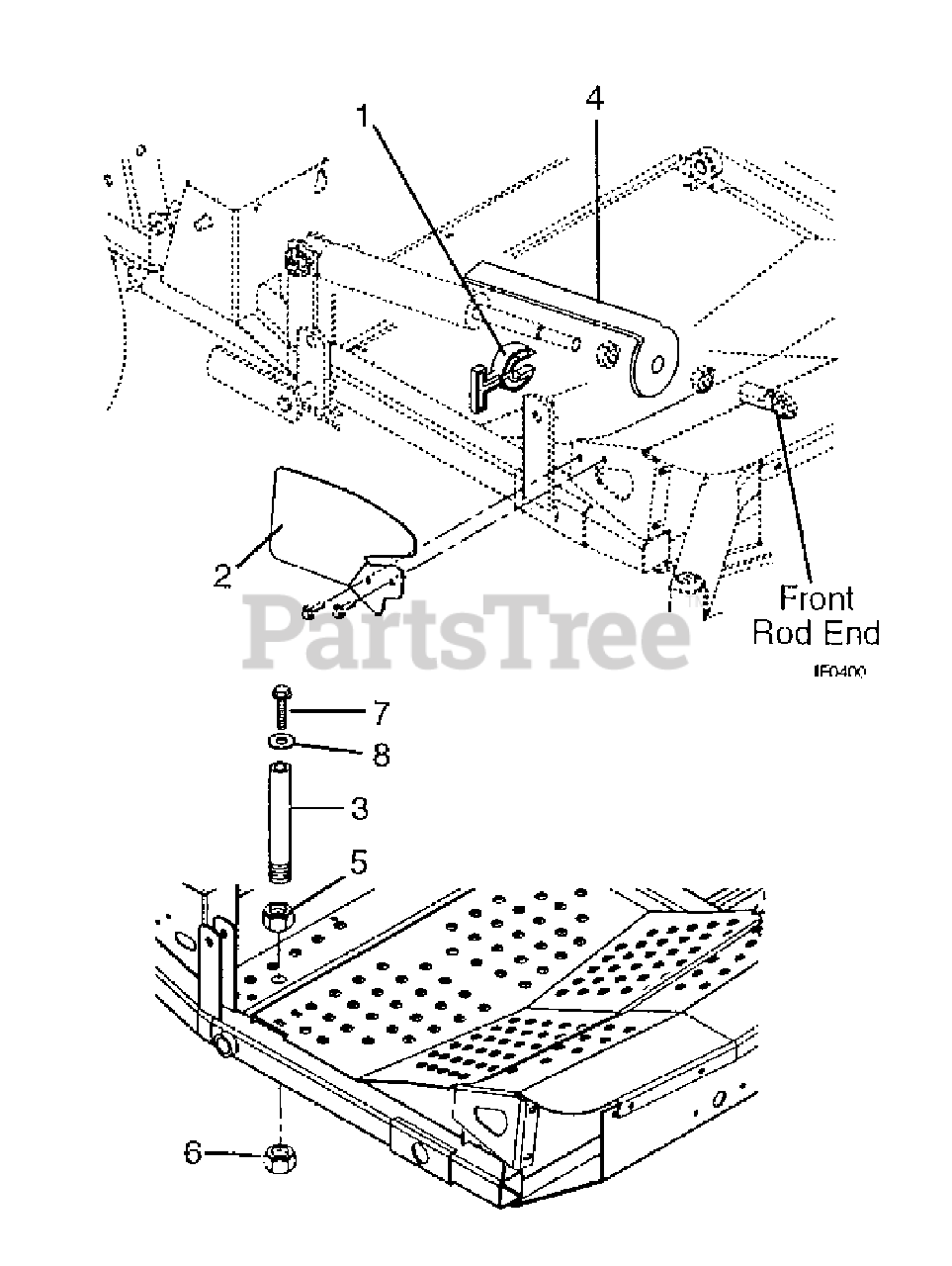 1
4
2
Front Rod End
PartsTree
IF0400
7
8
3
5
6