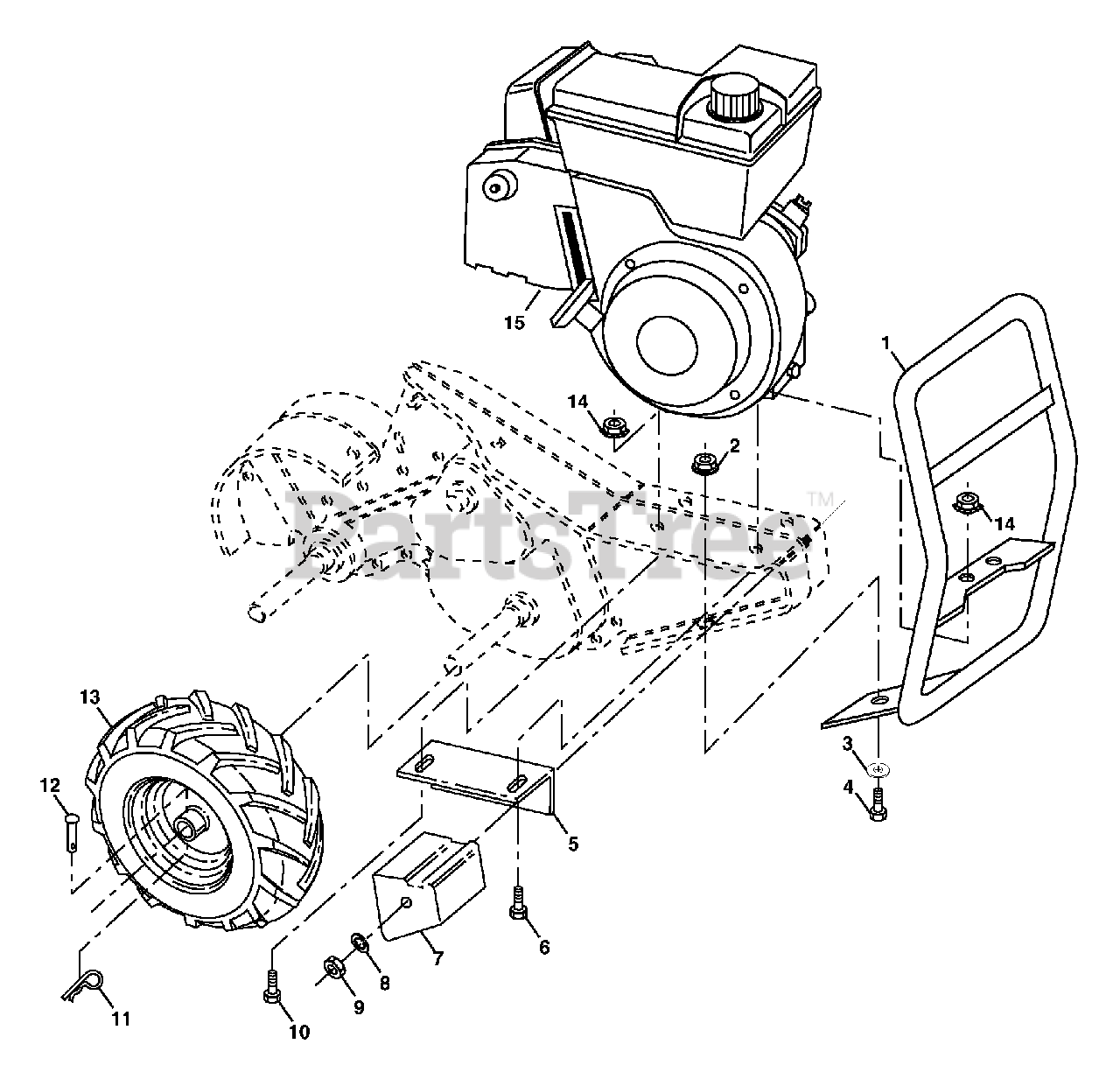 15
1
14
2
14
PartsTree™
13
12
3
4
5
6
7
8
9
10
11