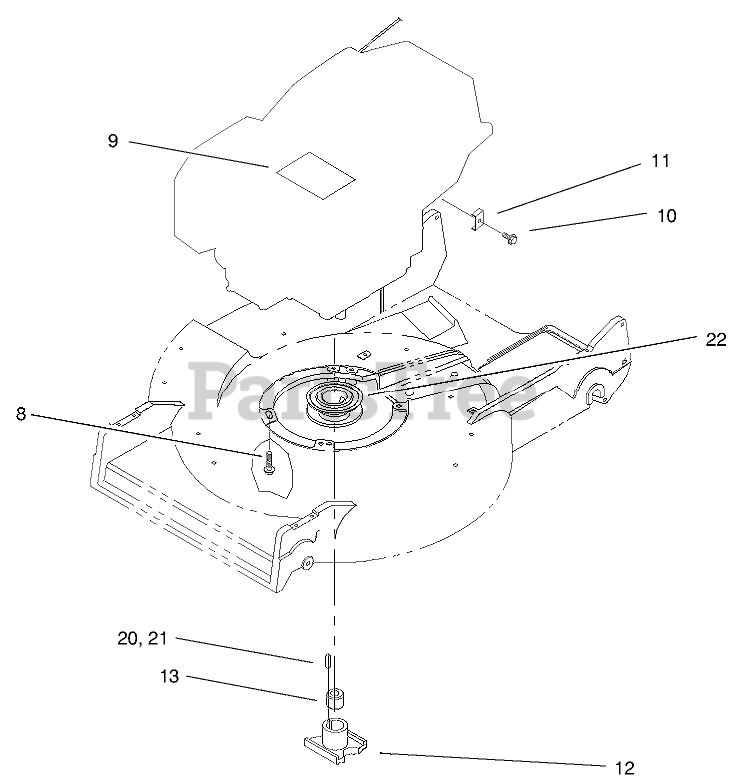 9
11
10
22
PartsTree
8
20, 21
13
12