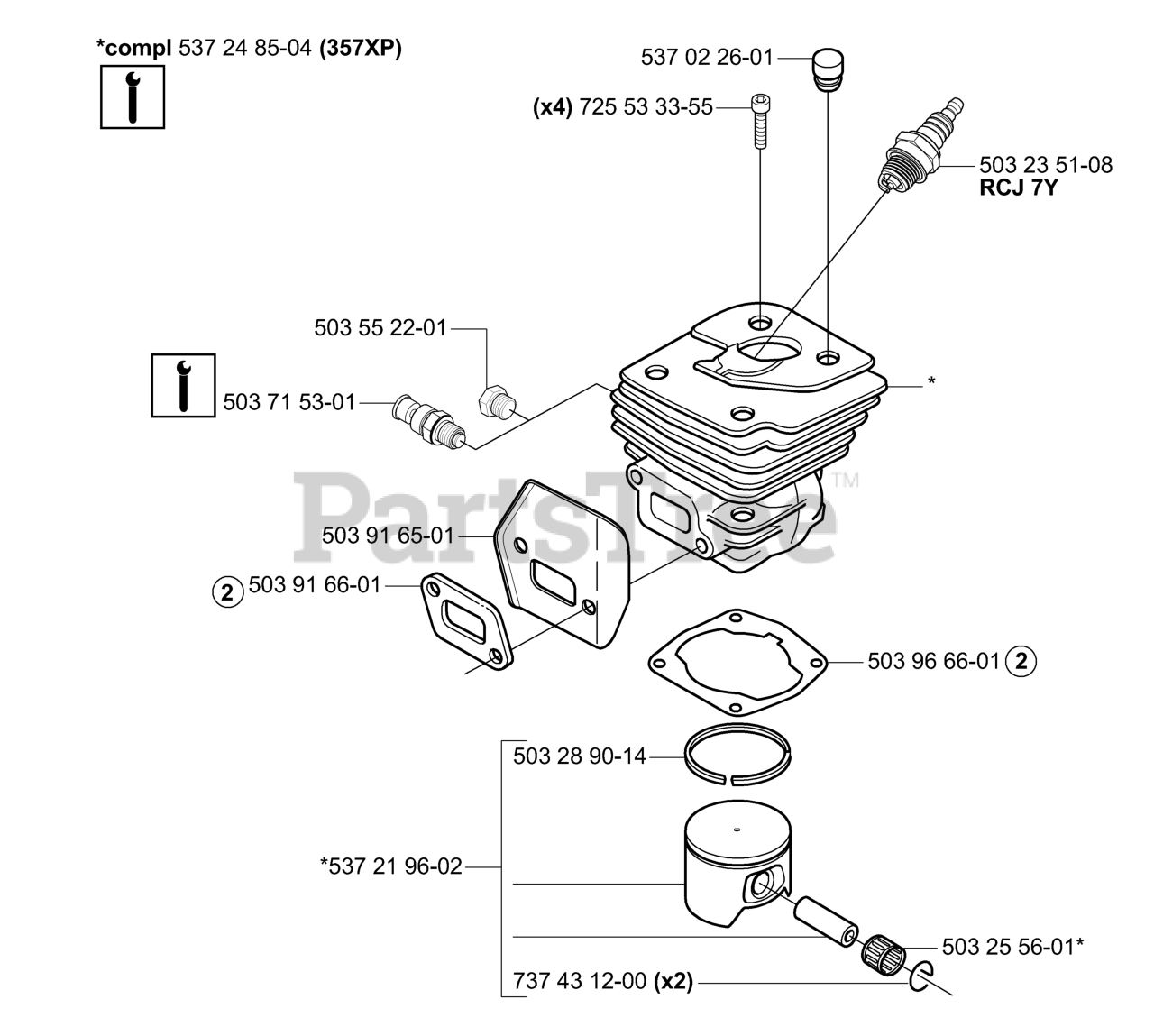 *compl 537 24 85-04 (357XP)

537 02 26-01

(x4) 725 53 33-55

503 23 51-08
RCJ 7Y

503 55 22-01

503 71 53-01

*

PartsTree™

503 91 65-01

2 503 91 66-01

503 96 66-01 2

503 28 90-14

*537 21 96-02

503 25 56-01*

737 43 12-00 (x2)