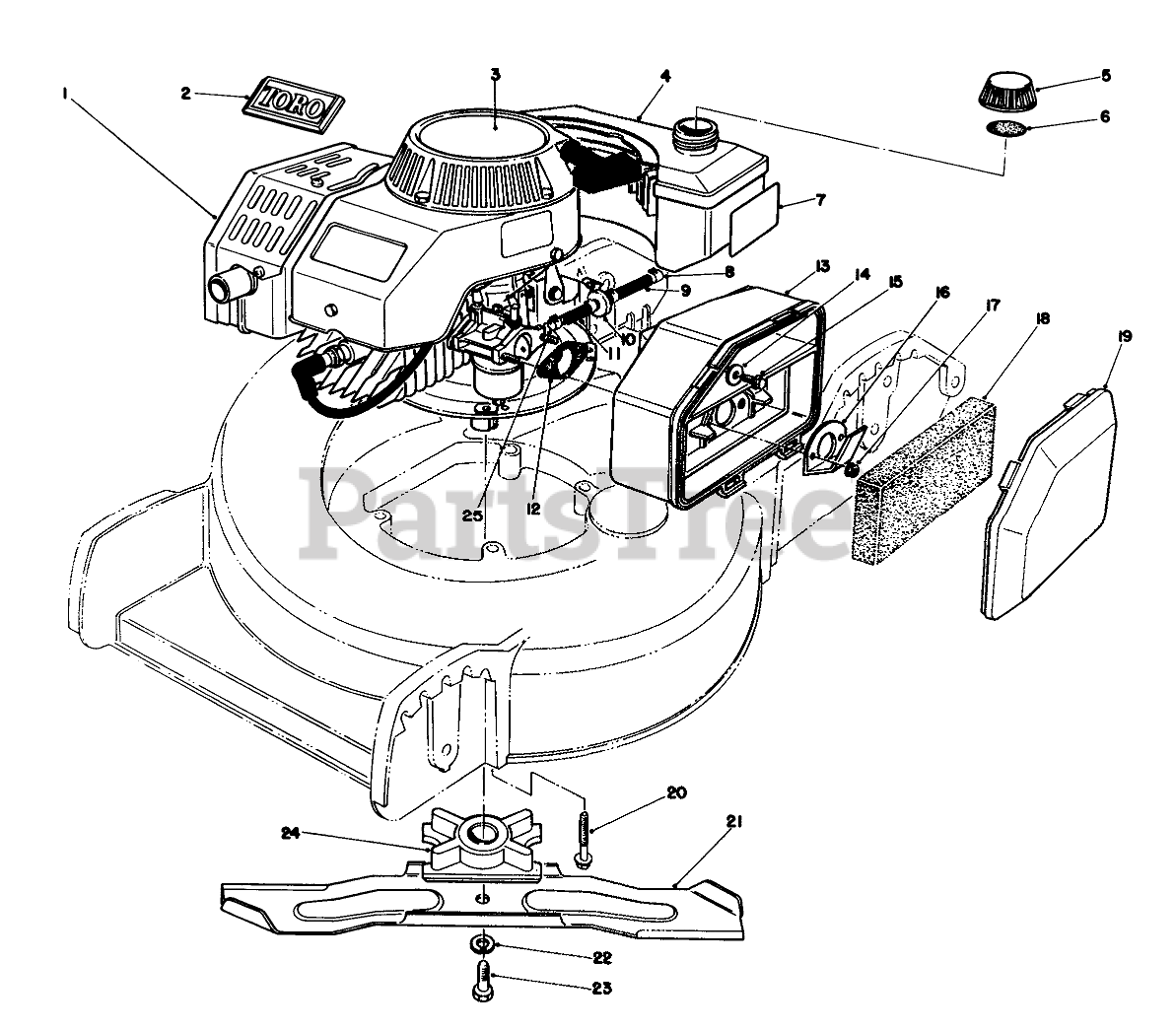 1
2
TORO
3
4
5
6
7
8
9
10
11
13
14
15
16
17
18
19
25
12
PartsTree
20
21
24
22
23