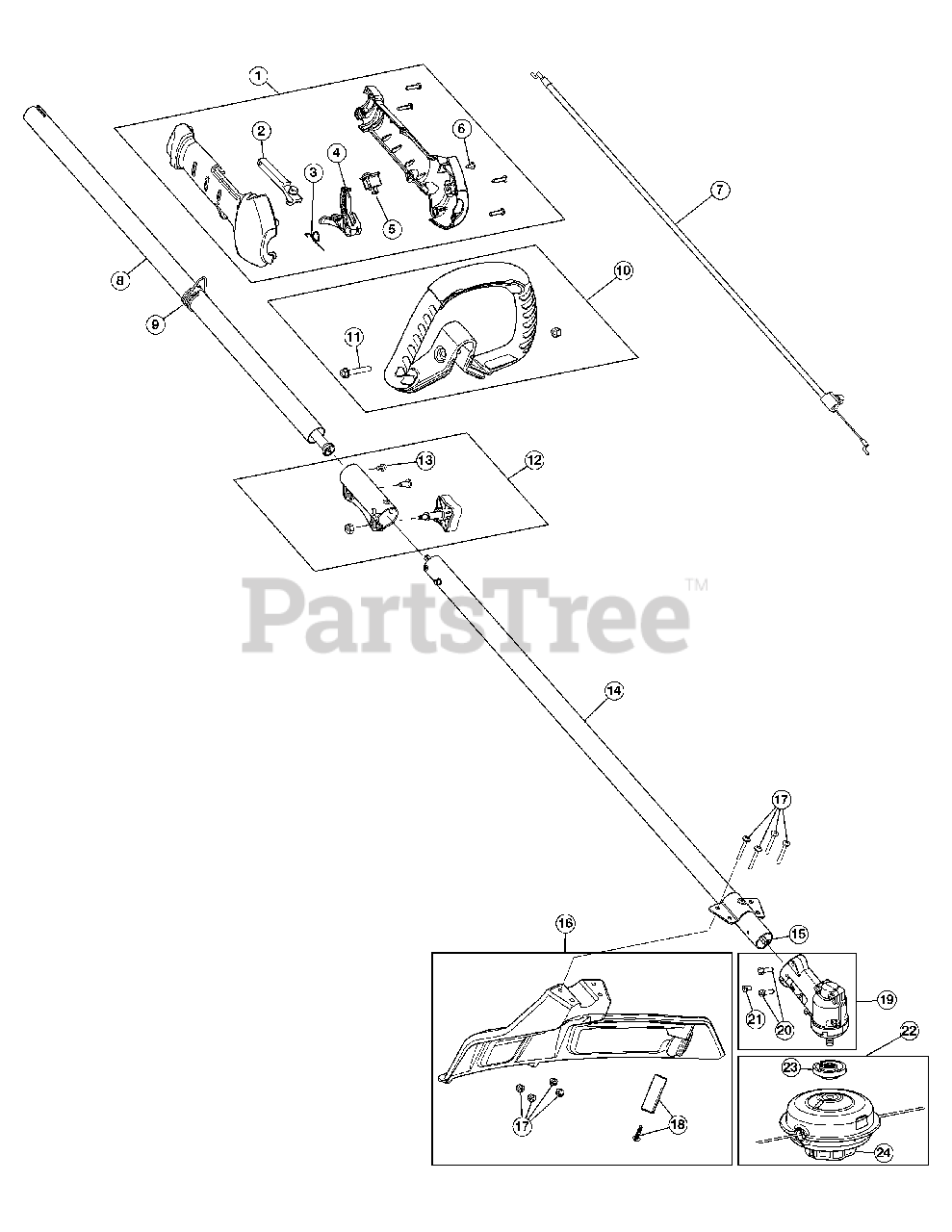 1
2
3
4
5
6
7
8
9
10
11
12
13
PartsTree™
14
17
15
16
19
21
20
22
23
17
18
24