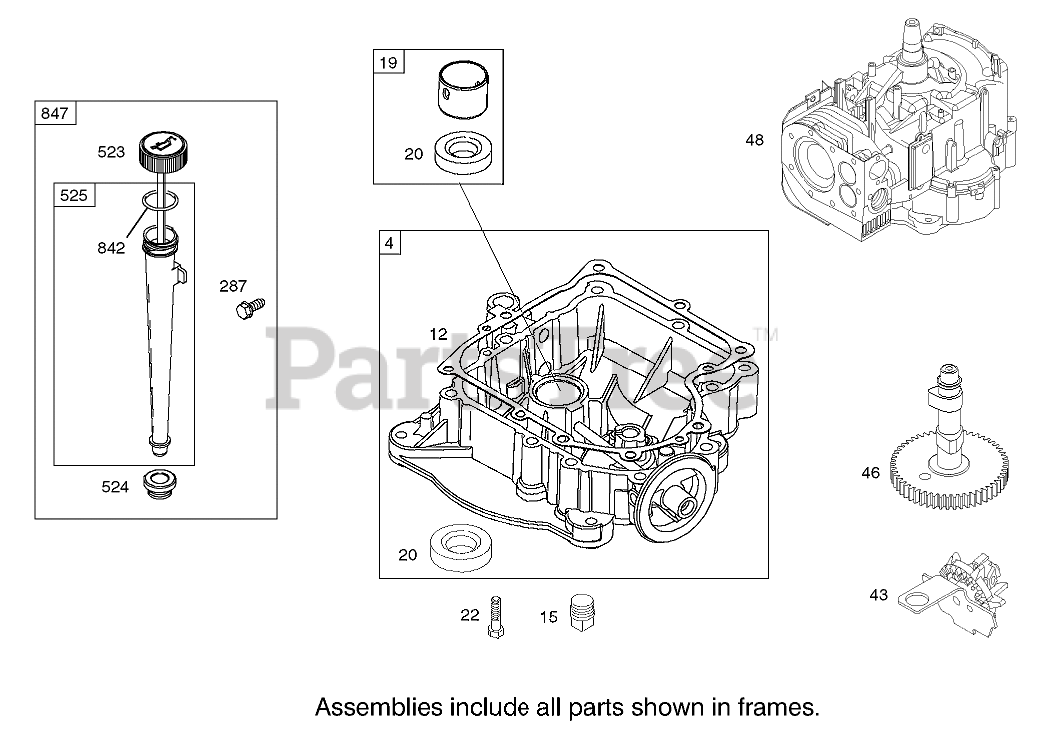 847

523

525

842

287

524

19

20

4

12

20

22

15

48

46

43

PartsTree™

Assemblies include all parts shown in frames.