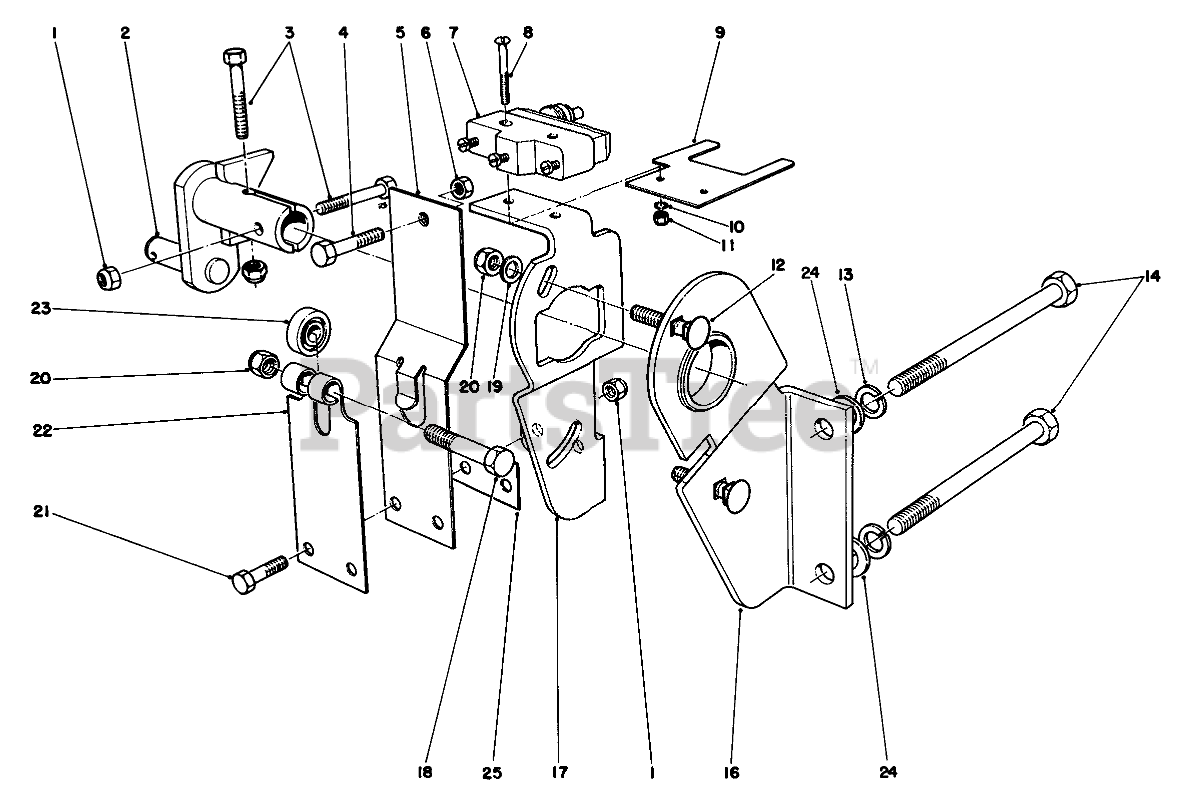 1
2
3
4
5
6
7
8
9
10
11
12
24
13
14
23
20
20
19
22
21
18
25
17
1
16
24
PartsTree™