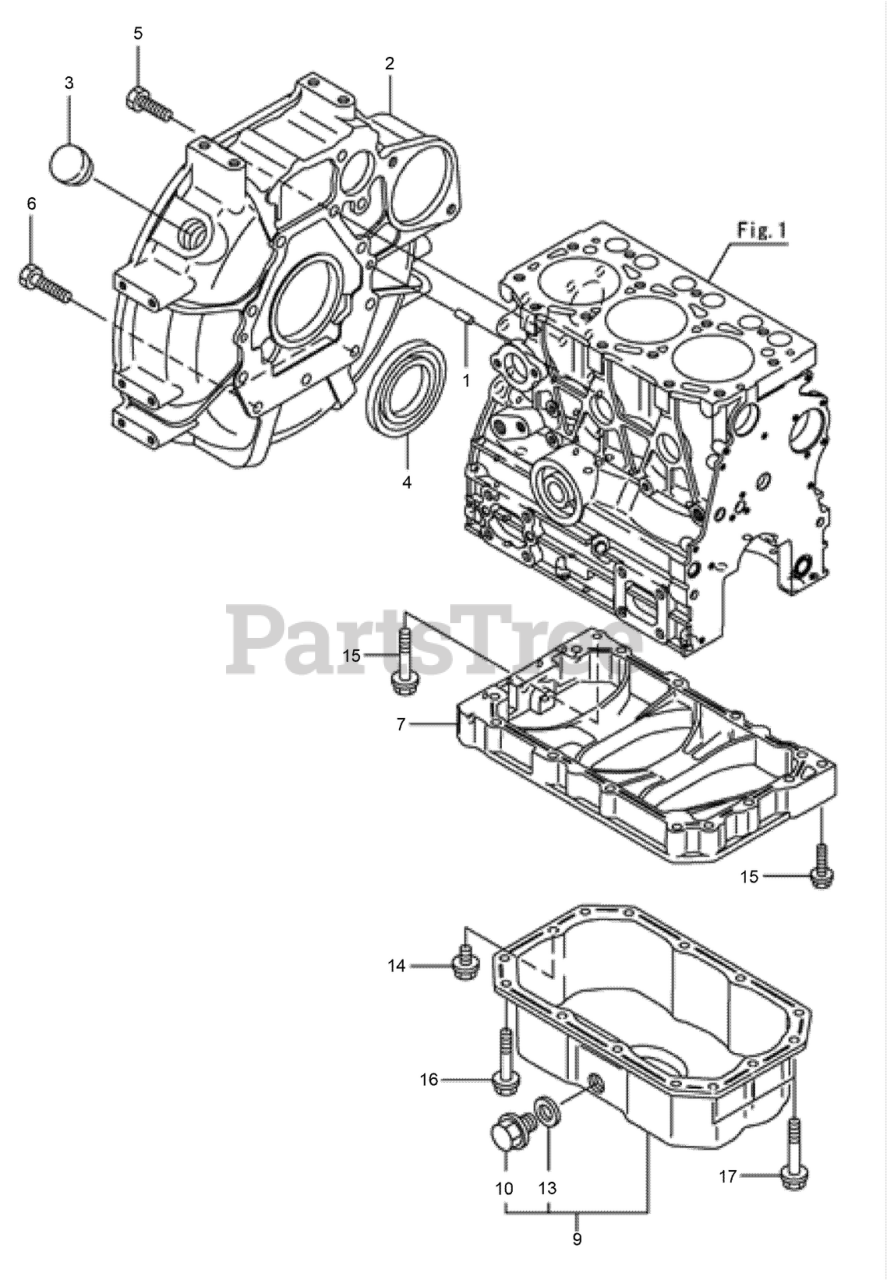 5
2
3
6
Fig. 1
1
4
PartsTree
15
7
15
14
16
10
13
17
9