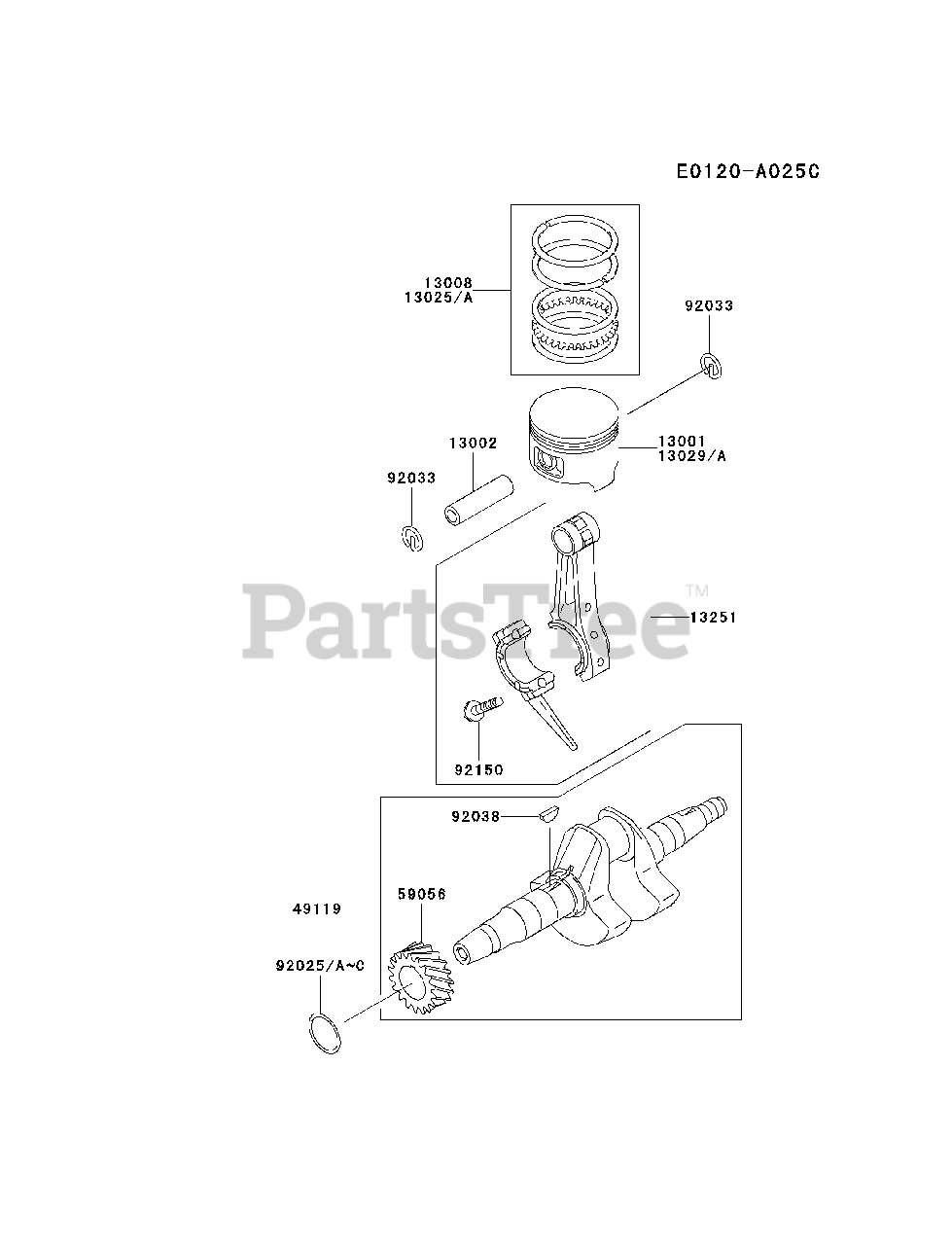 E0120-A025C

13008
13025/A

92033

13002

13001
13029/A

92033

PartsTree™

13251

92150

92038

49119

59056

92025/A~C