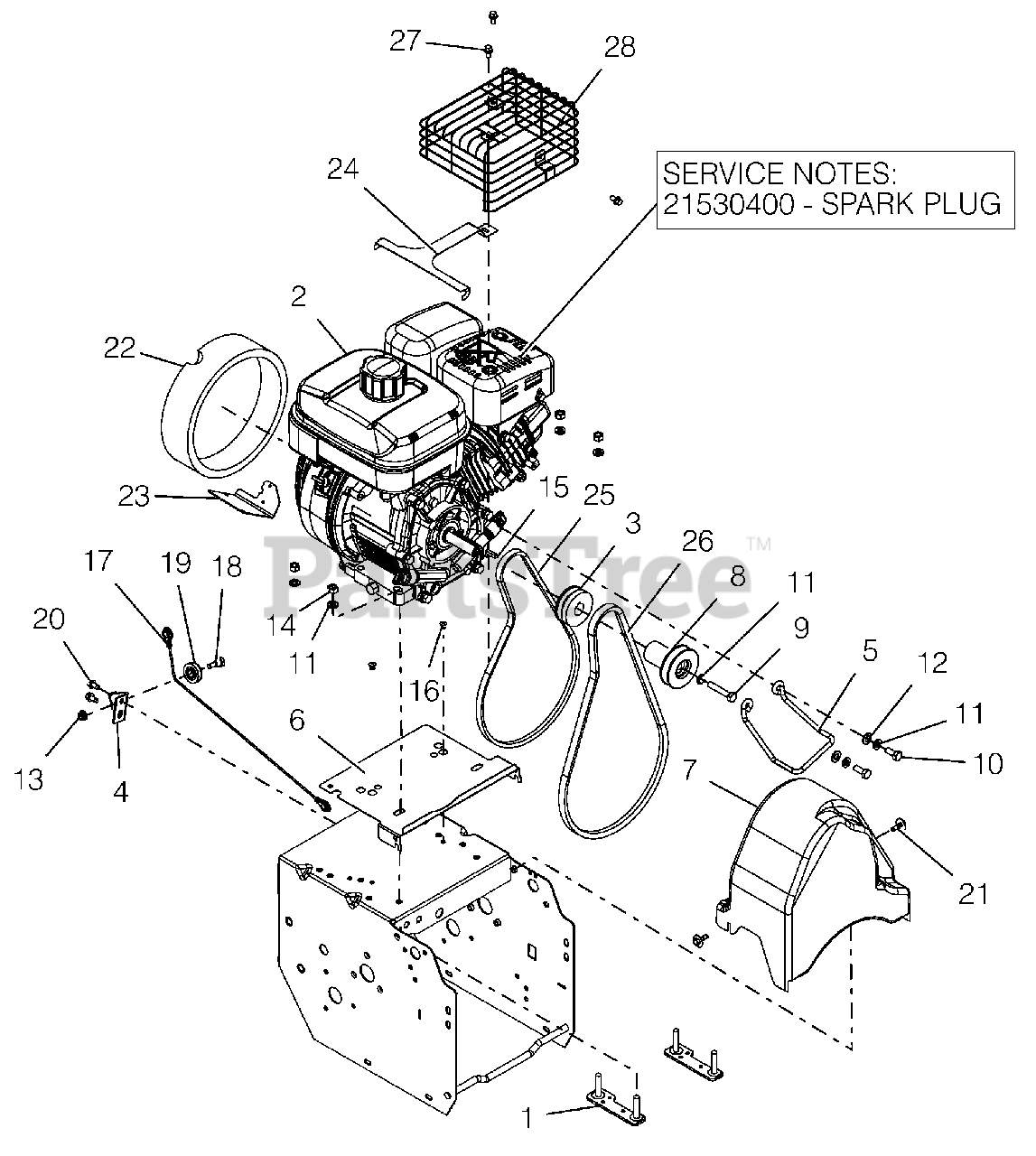 27
28
SERVICE NOTES:
21530400 - SPARK PLUG
24
2
22
23
15
25
3
26
PartsTree™
8
11
9
5
12
11
10
17
19
18
20
14
11
16
13
4
6
7
21
1