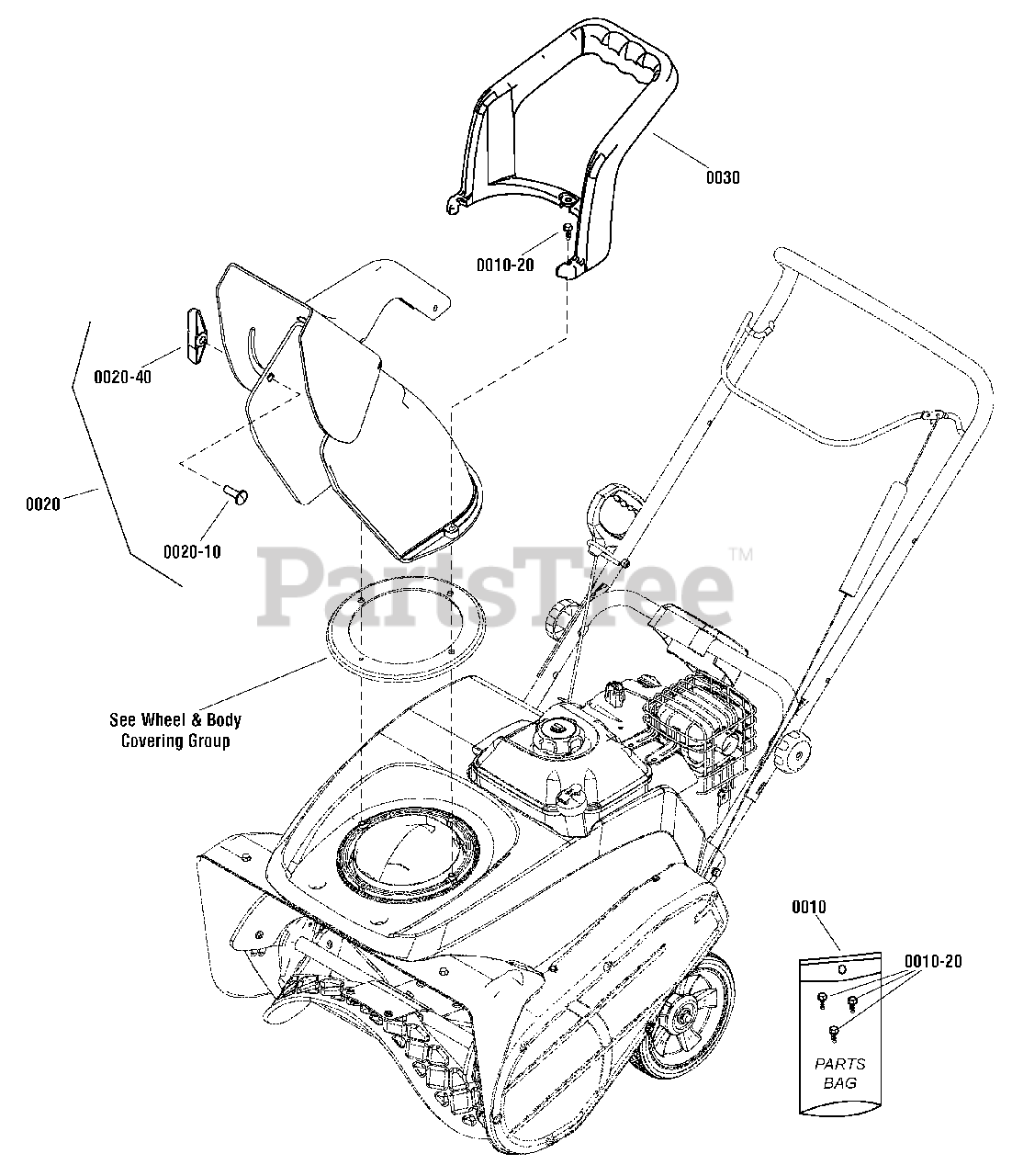 0030

0010-20

0020-40

0020

0020-10

PartsTree™

See Wheel & Body Covering Group

0010

0010-20

PARTS BAG