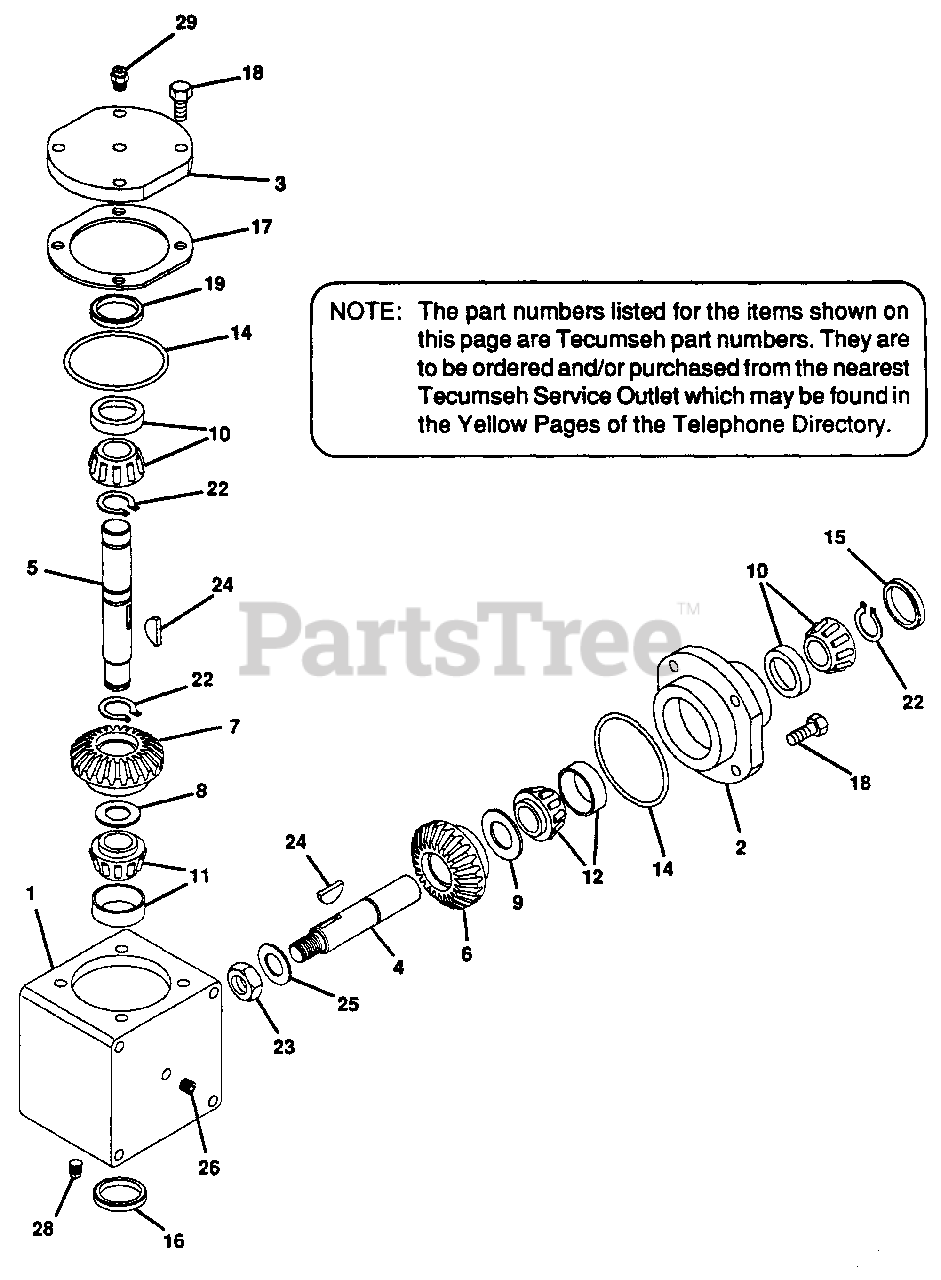 29

18

3

17

19

14

10

22

5

24

22

7

8

11

1

NOTE: The part numbers listed for the items shown on this page are Tecumseh part numbers. They are to be ordered and/or purchased from the nearest Tecumseh Service Outlet which may be found in the Yellow Pages of the Telephone Directory.

PartsTree™

15

10

22

18

2

14

12

9

6

24

4

25

23

26

28

16