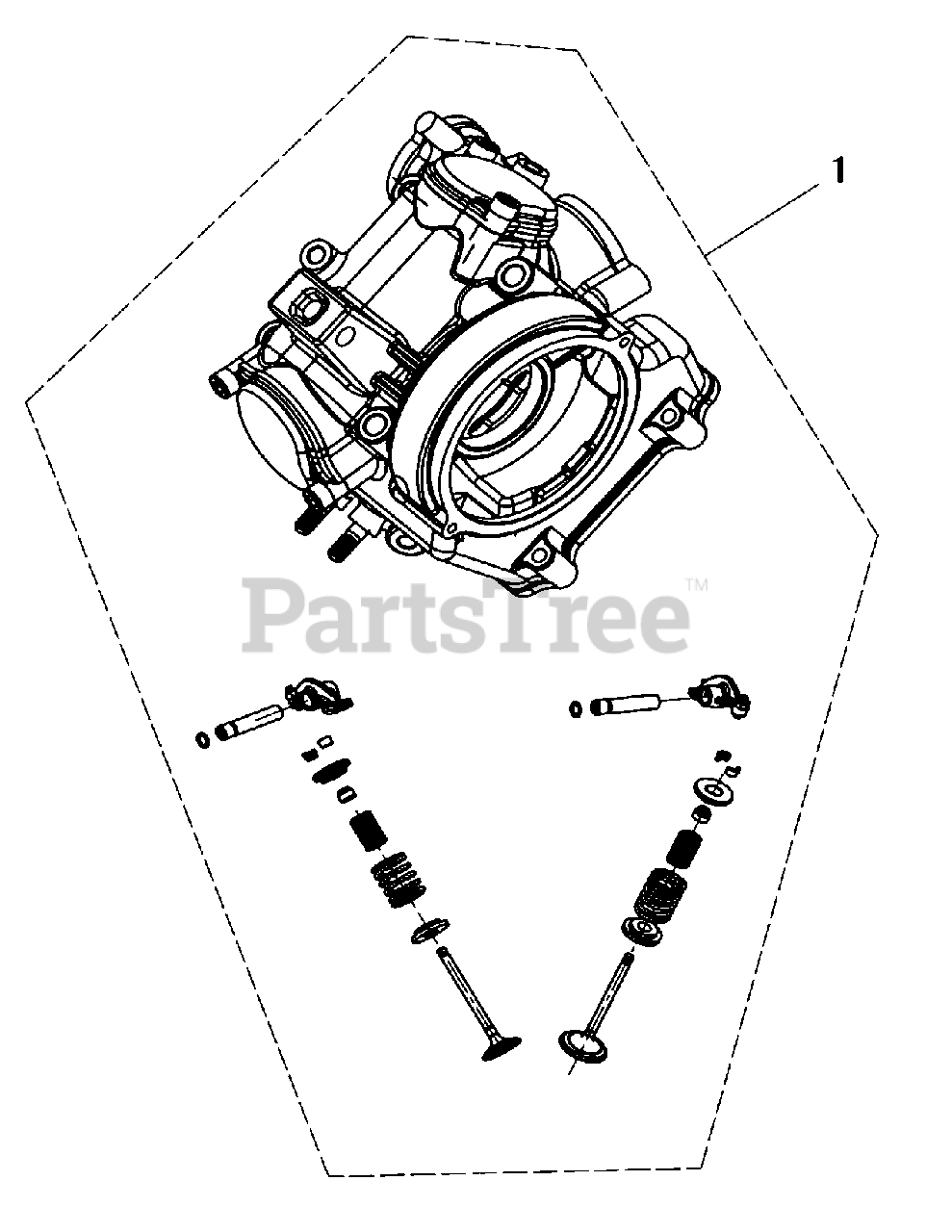 1

PartsTree™