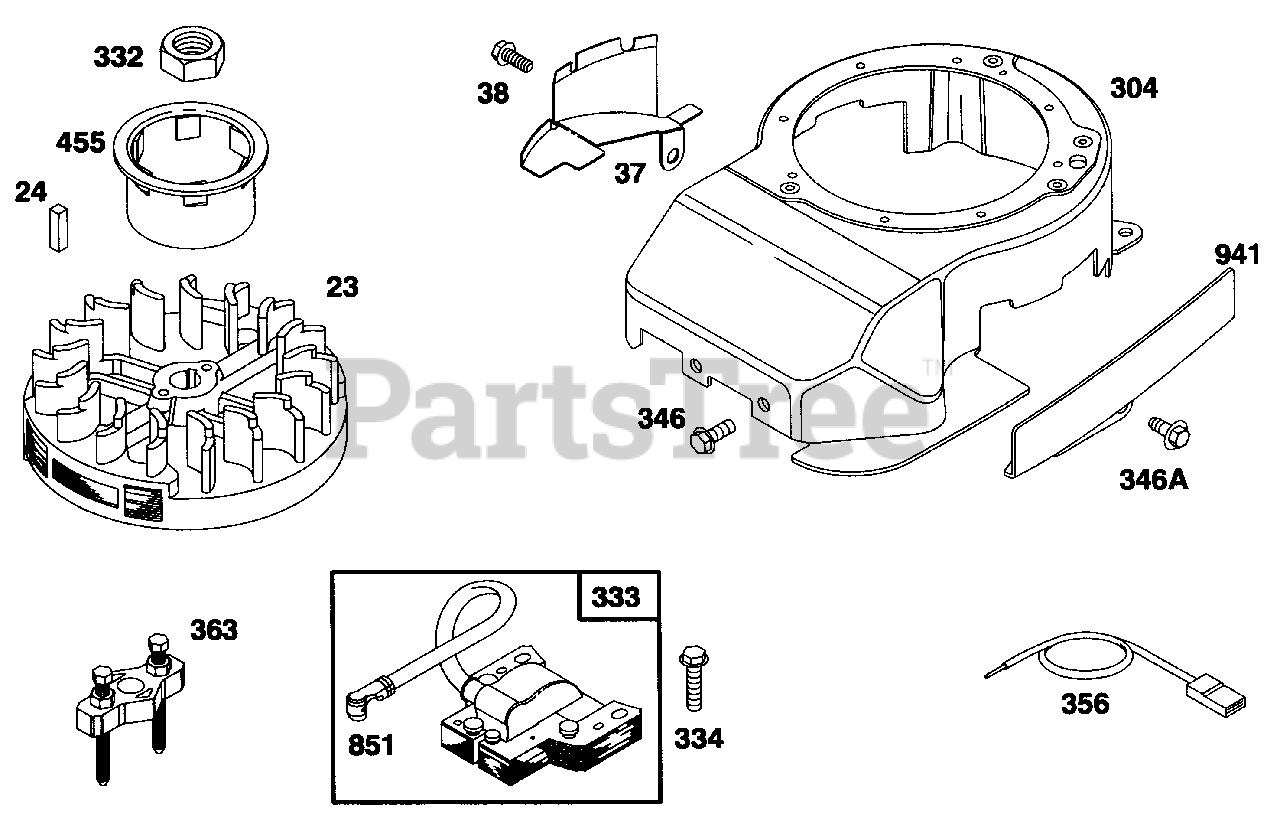 332
455
24
23
38
37
304
941
346
346A
PartsTree™
363
333
851
334
356