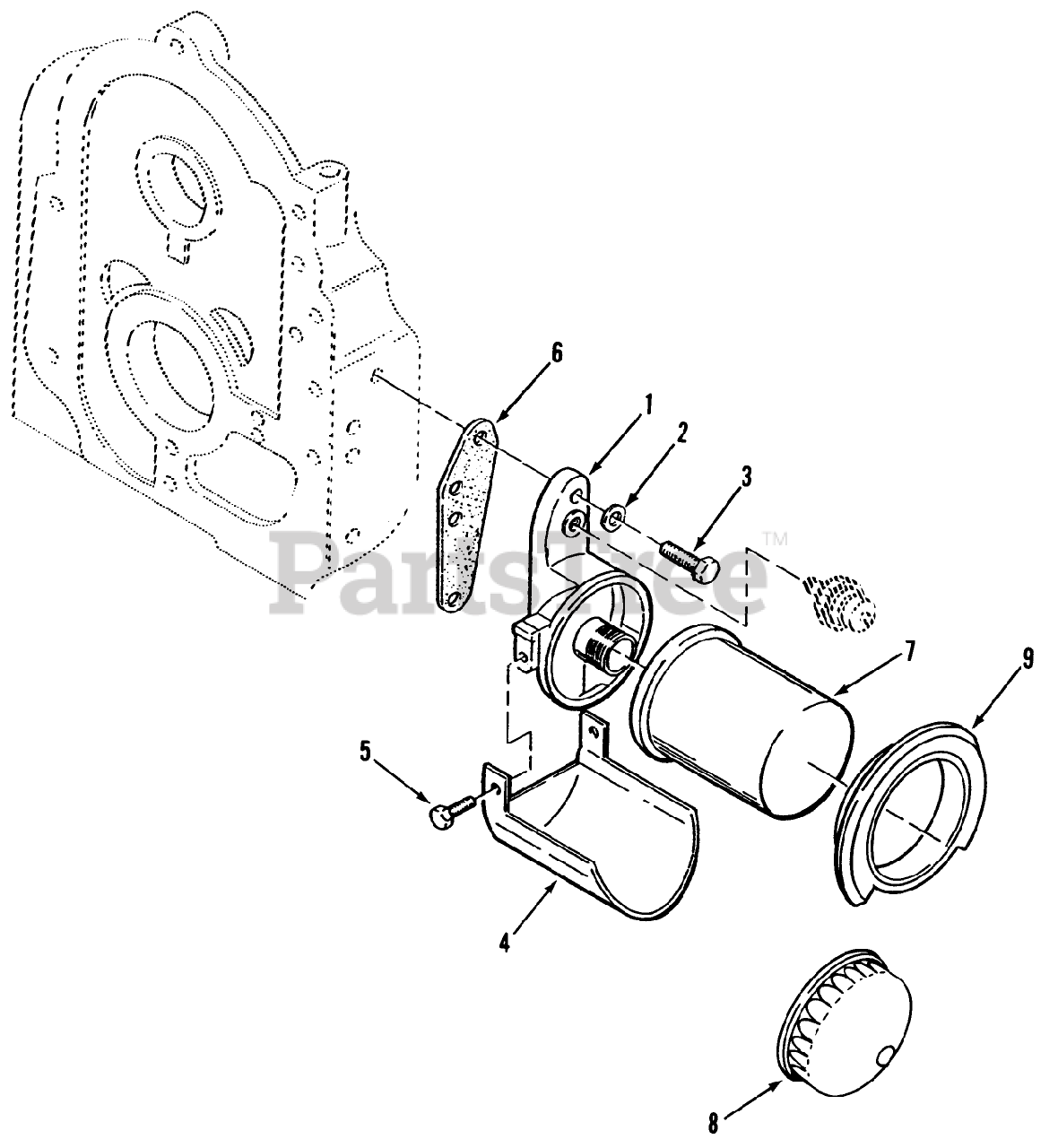 6
1
2
3
PartsTree™
7
9
5
4
8