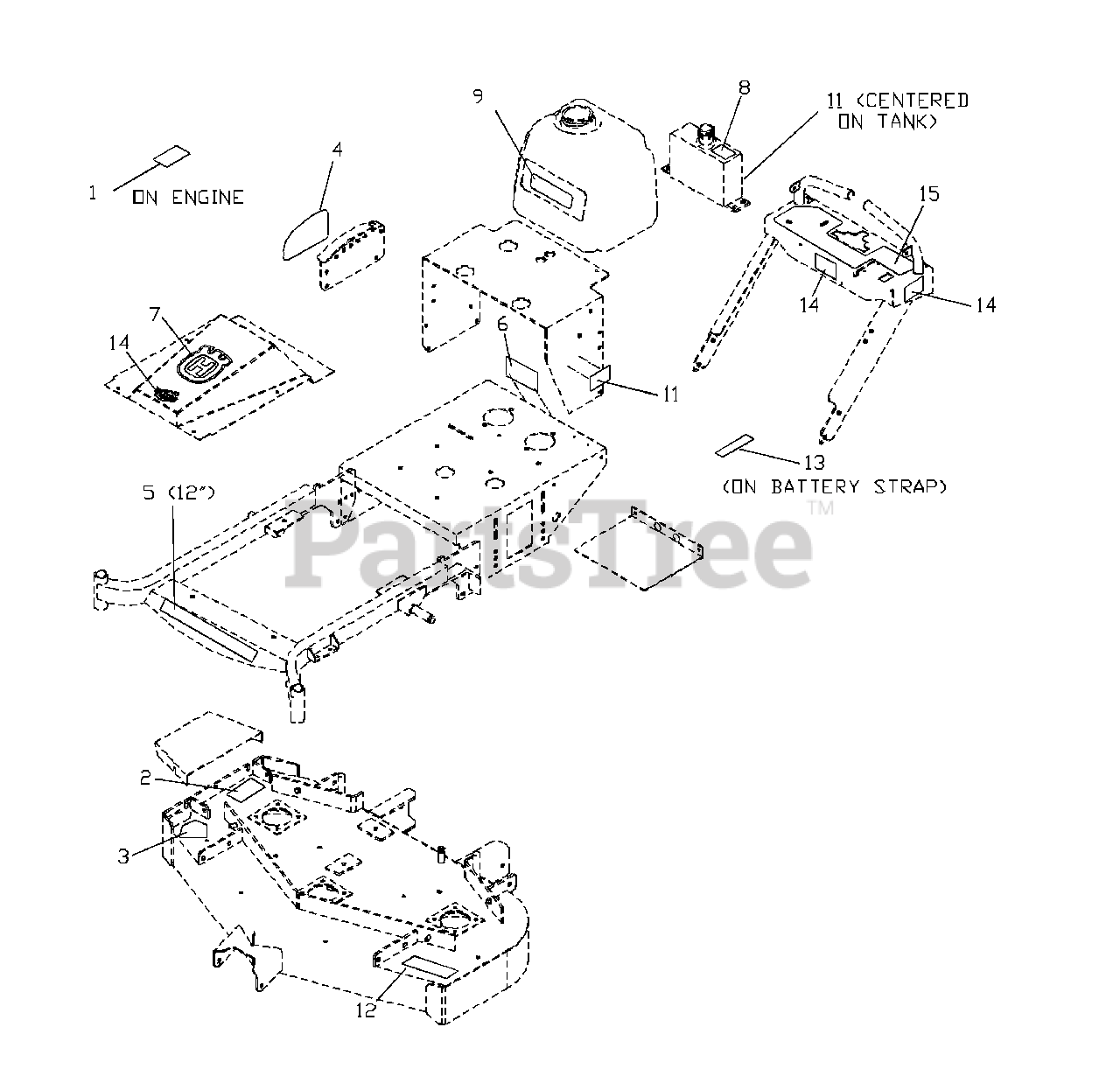 9

8

11 (CENTERED ON TANK)

1 ON ENGINE

4

15

14

14

7

14

6

11

13 (ON BATTERY STRAP)

5 (12")

PartsTree™

2

3

12