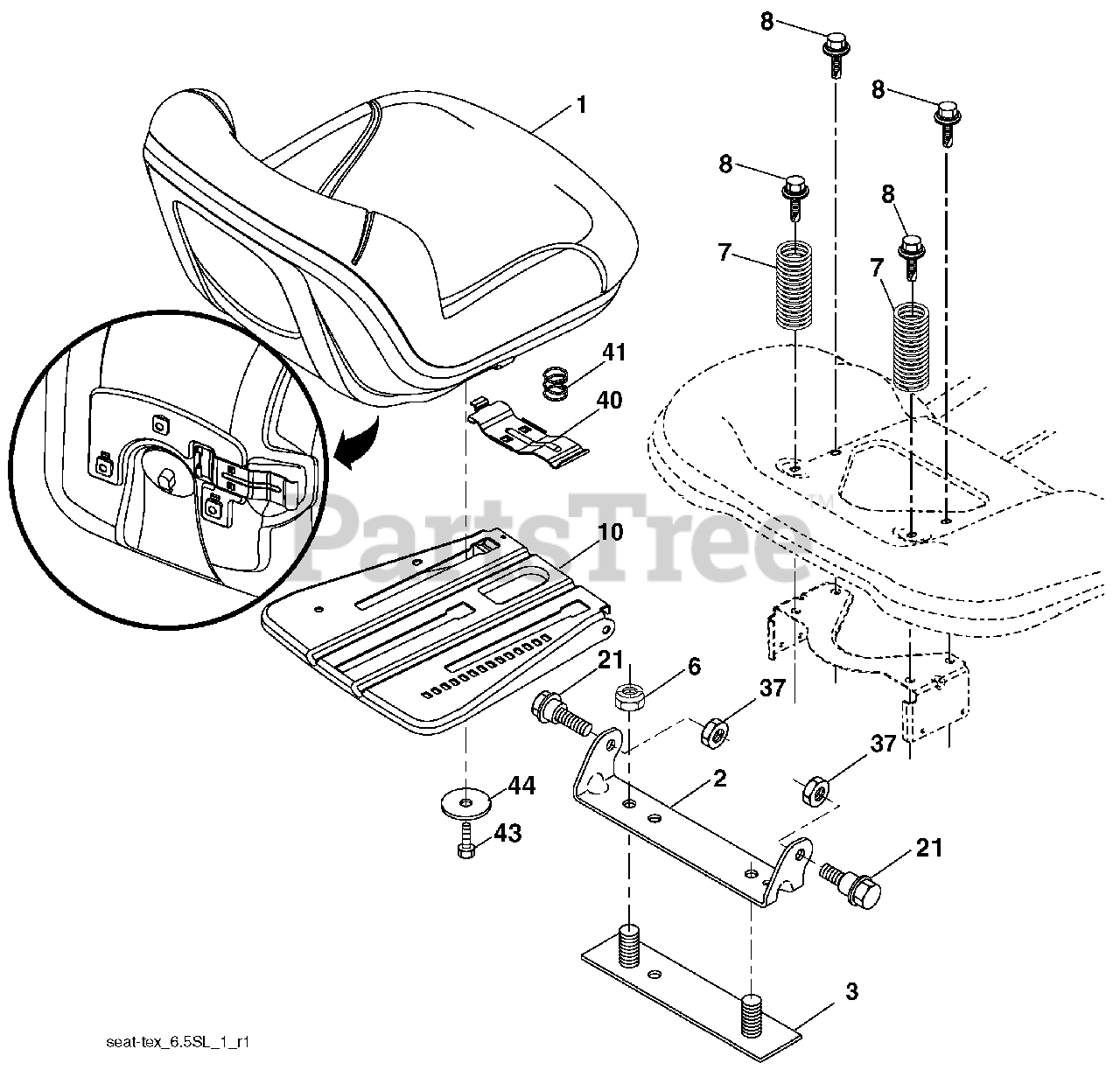 8
8
1
8
8
7
7
41
40
PartsTree™
10
21
6
37
37
2
44
43
21
3
seat-tex_6.5SL_1_r1