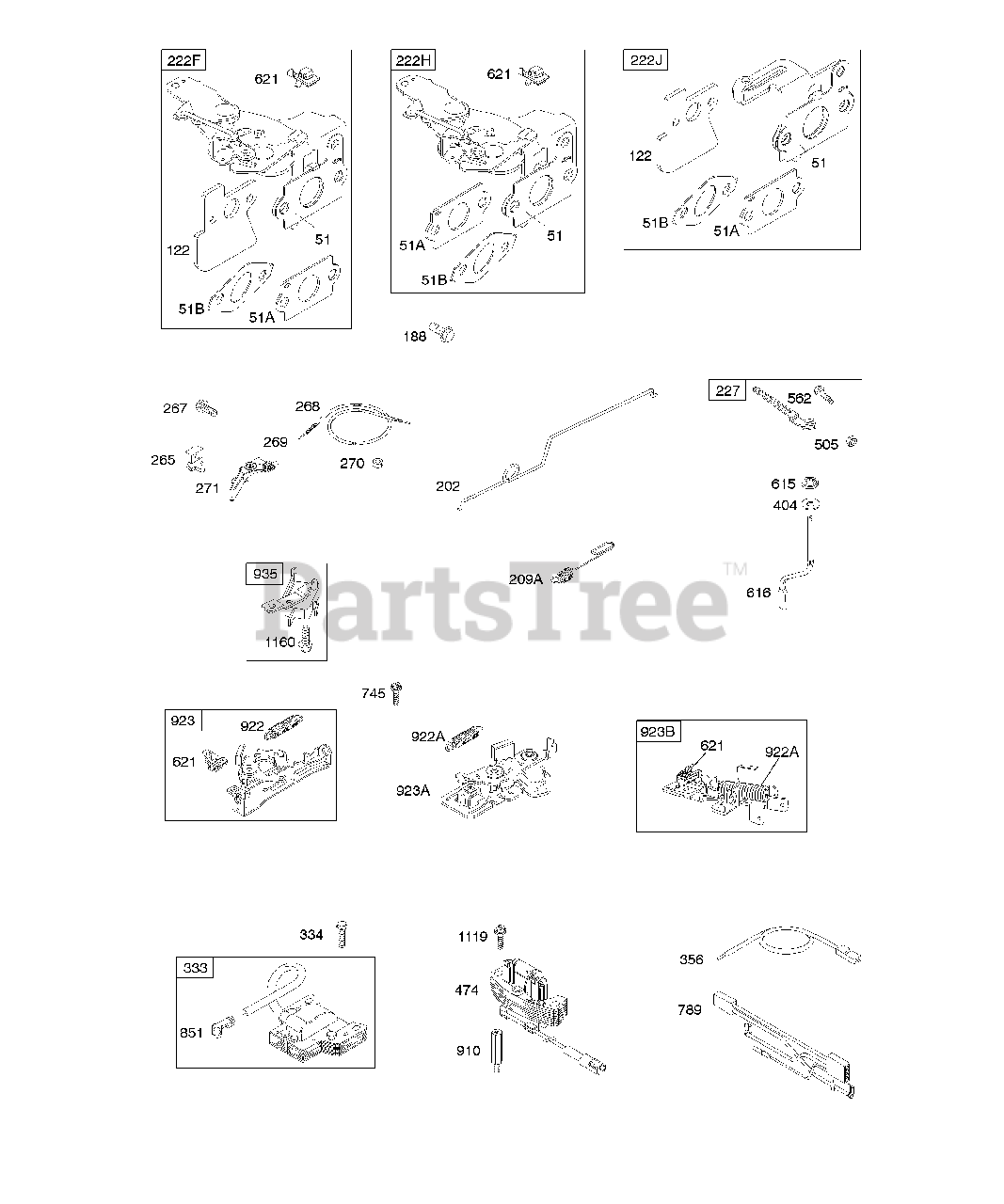 222F
621
122
51
51B
51A

222H
621
51A
51
51B

222J
122
51
51B
51A

188

267
268
269
265
271
270
202

227
562
505
615
404
616

935
1160

209A

PartsTree™

745

923
922
621

922A
923A

923B
621
922A

334
333
851

1119
474
910

356
789