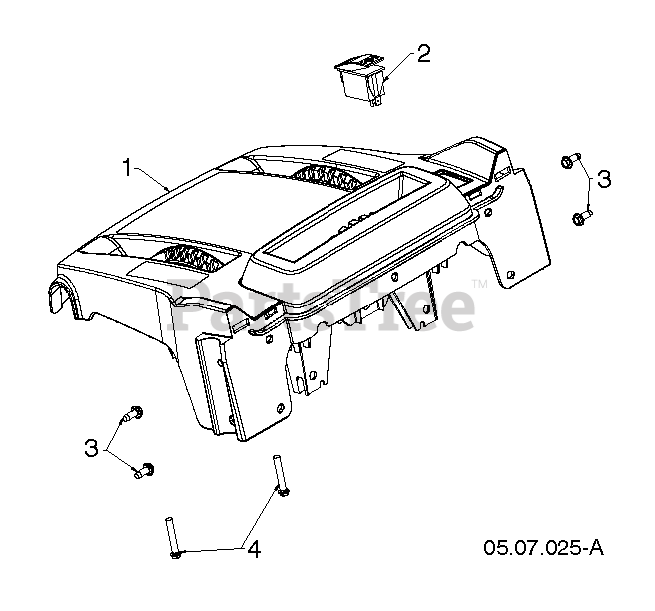 2

1

3

PartsTree™

3

4

05.07.025-A