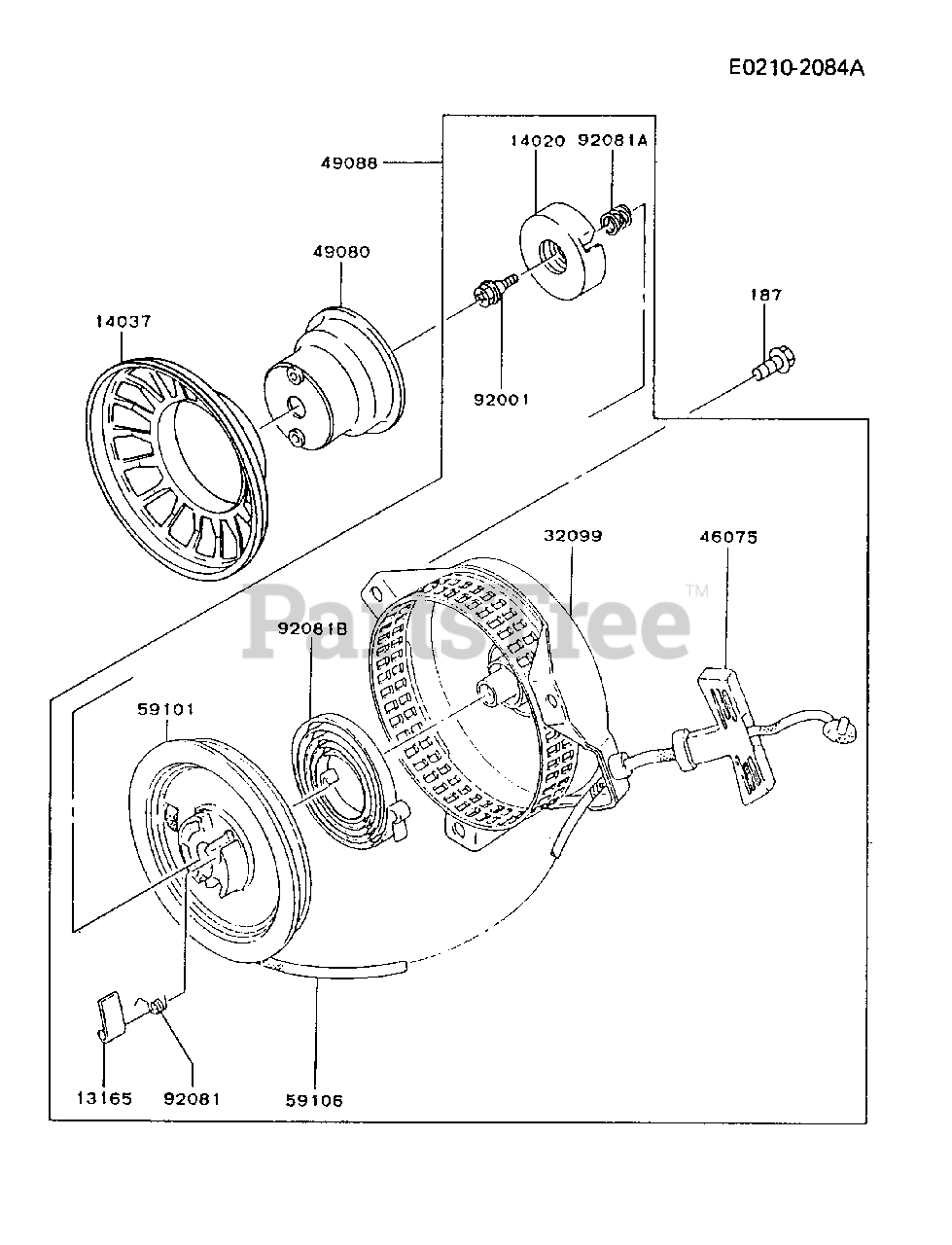 E0210-2084A

49088

14020 92081A

49080

187

14037

92001

32099

46075

PartsTree™

92081B

59101

13165 92081 59106