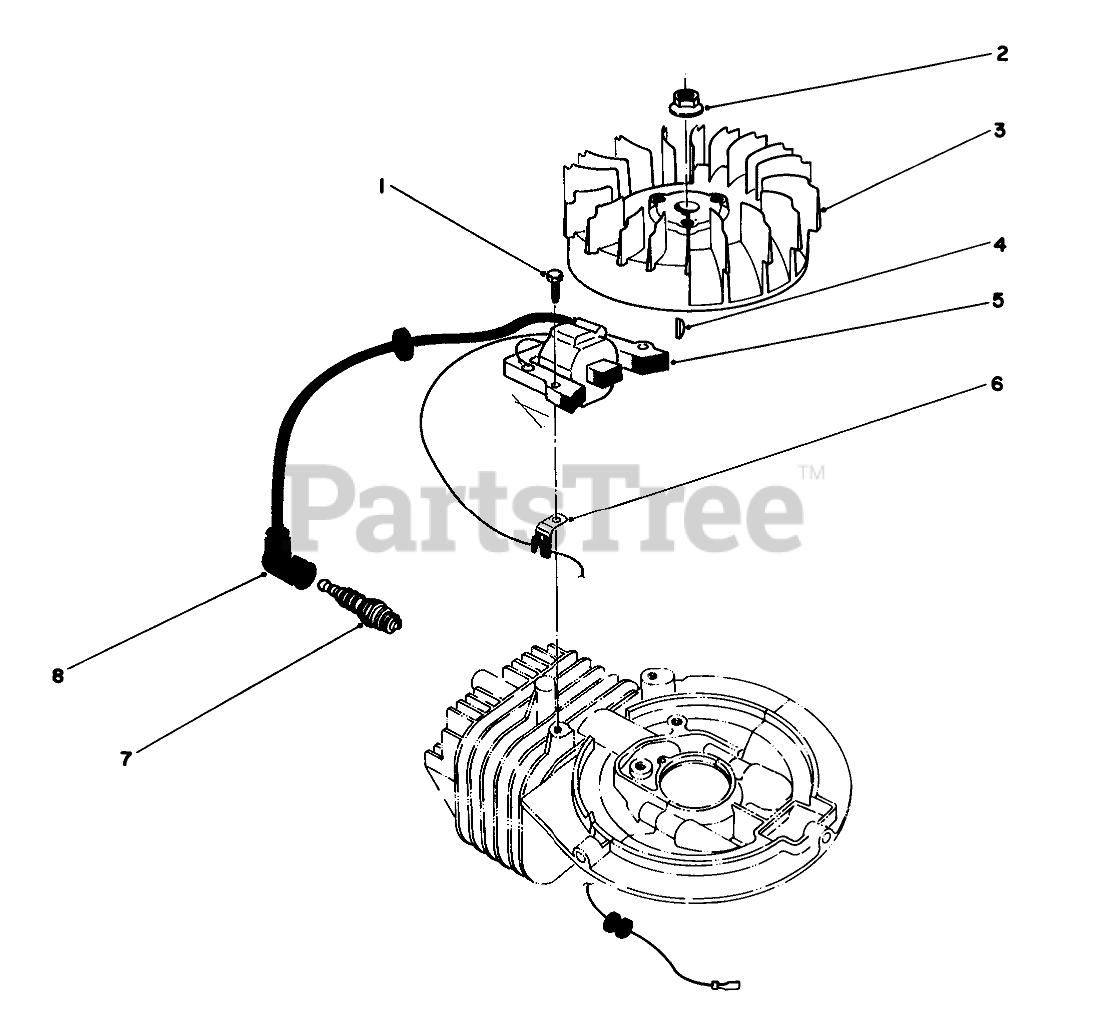 2
3
1
4
5
6
PartsTree™
8
7