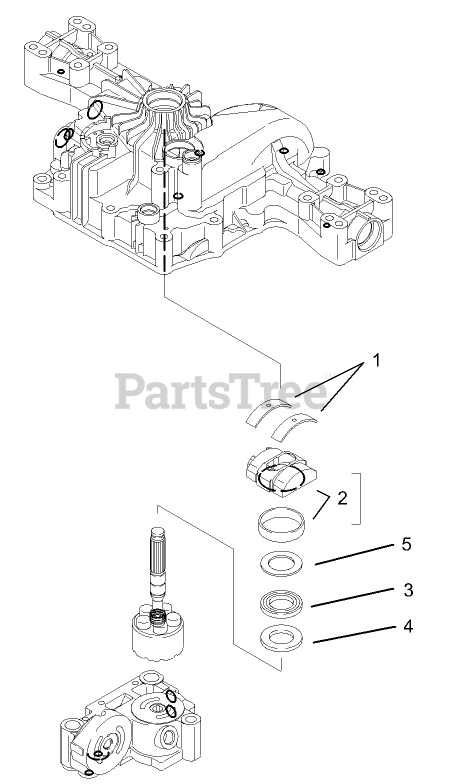 PartsTree

1

2

5

3

4