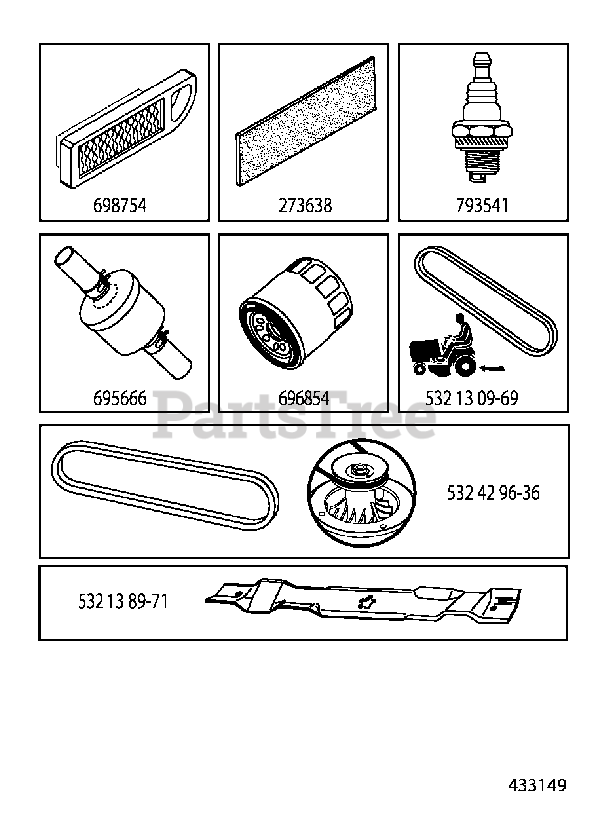 698754

273638

793541

695666

696854

532 13 09-69

PartsTree

532 42 96-36

532 13 89-71

433149