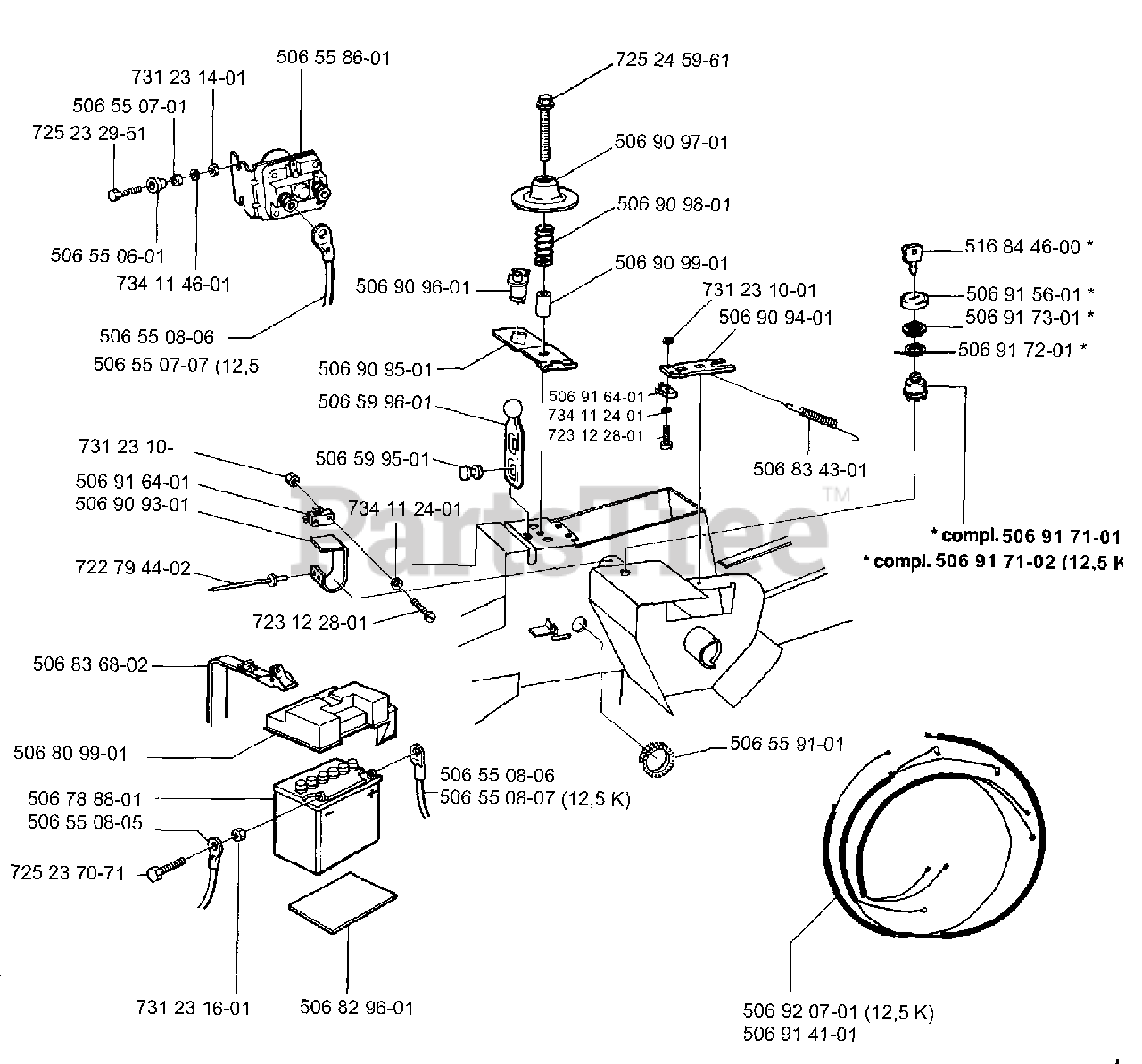 506 55 86-01
731 23 14-01
506 55 07-01
725 23 29-51
506 55 06-01
734 11 46-01
506 55 08-06
506 55 07-07 (12,5

725 24 59-61
506 90 97-01
506 90 98-01
506 90 99-01
506 90 96-01
506 90 95-01
506 59 96-01
506 59 95-01

731 23 10-01
506 90 94-01
506 91 64-01
734 11 24-01
723 12 28-01
506 83 43-01

516 84 46-00 *
506 91 56-01 *
506 91 73-01 *
506 91 72-01 *
* compl. 506 91 71-01
* compl. 506 91 71-02 (12,5 K

731 23 10-
506 91 64-01
506 90 93-01
734 11 24-01
722 79 44-02
723 12 28-01

PartsTree™

506 83 68-02
506 80 99-01
506 78 88-01
506 55 08-05
725 23 70-71
506 55 08-06
506 55 08-07 (12,5 K)
506 55 91-01

731 23 16-01
506 82 96-01

506 92 07-01 (12,5 K)
506 91 41-01