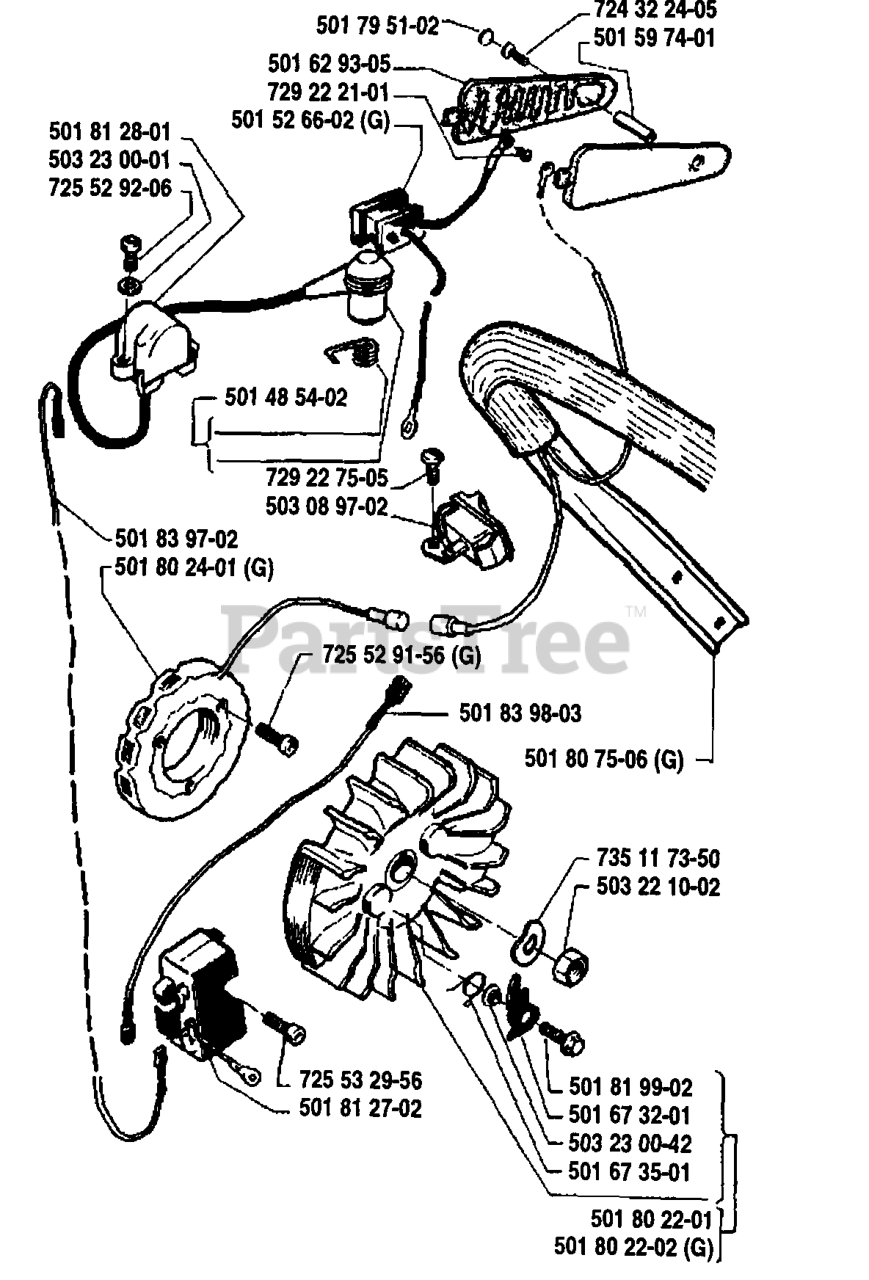 501 79 51-02
724 32 24-05
501 59 74-01
501 62 93-05
729 22 21-01
501 52 66-02 (G)
501 81 28-01
503 23 00-01
725 52 92-06
501 48 54-02
729 22 75-05
503 08 97-02
501 83 97-02
501 80 24-01 (G)
PartsTree™
725 52 91-56 (G)
501 83 98-03
501 80 75-06 (G)
735 11 73-50
503 22 10-02
725 53 29-56
501 81 27-02
501 81 99-02
501 67 32-01
503 23 00-42
501 67 35-01
501 80 22-01
501 80 22-02 (G)