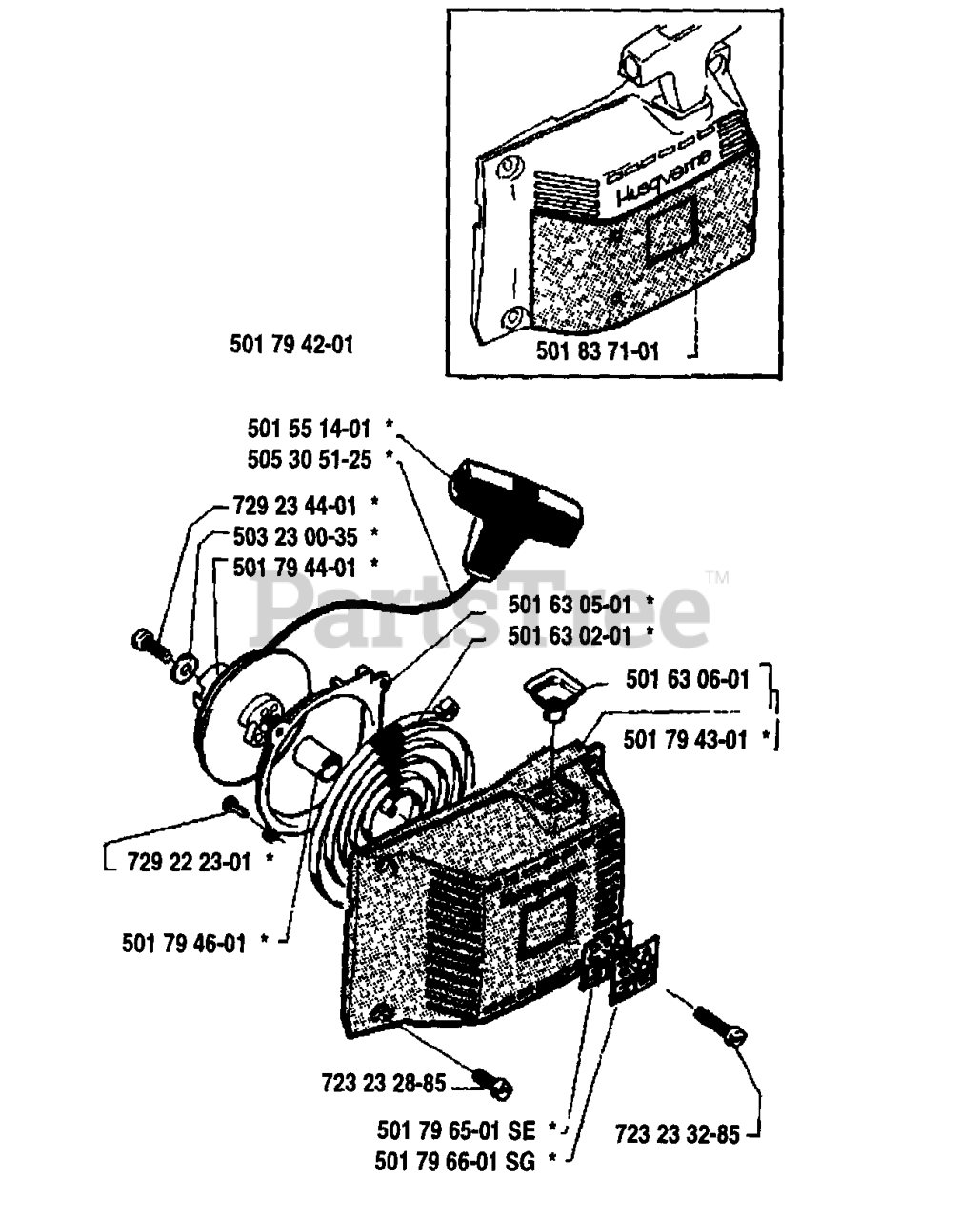 Husqvarna

501 79 42-01

501 83 71-01

501 55 14-01 *
505 30 51-25 *

729 23 44-01 *
503 23 00-35 *
501 79 44-01 *

PartsTree™

501 63 05-01 *
501 63 02-01 *

501 63 06-01

501 79 43-01 *

729 22 23-01 *

501 79 46-01 *

723 23 28-85

501 79 65-01 SE *
501 79 66-01 SG *

723 23 32-85