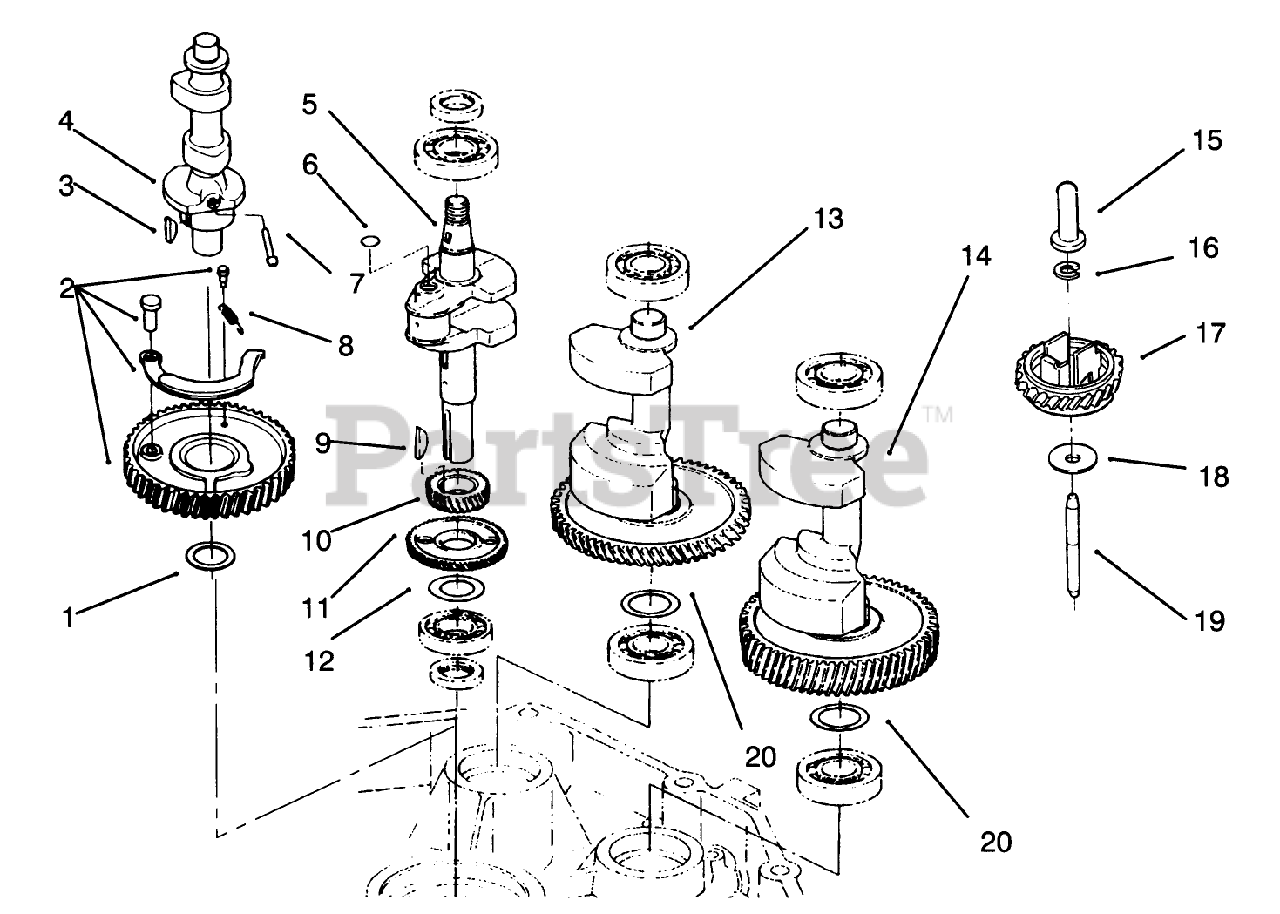 4
3
2
1
5
6
7
8
9
10
11
12
13
14
15
16
17
18
19
20
20
PartsTree™