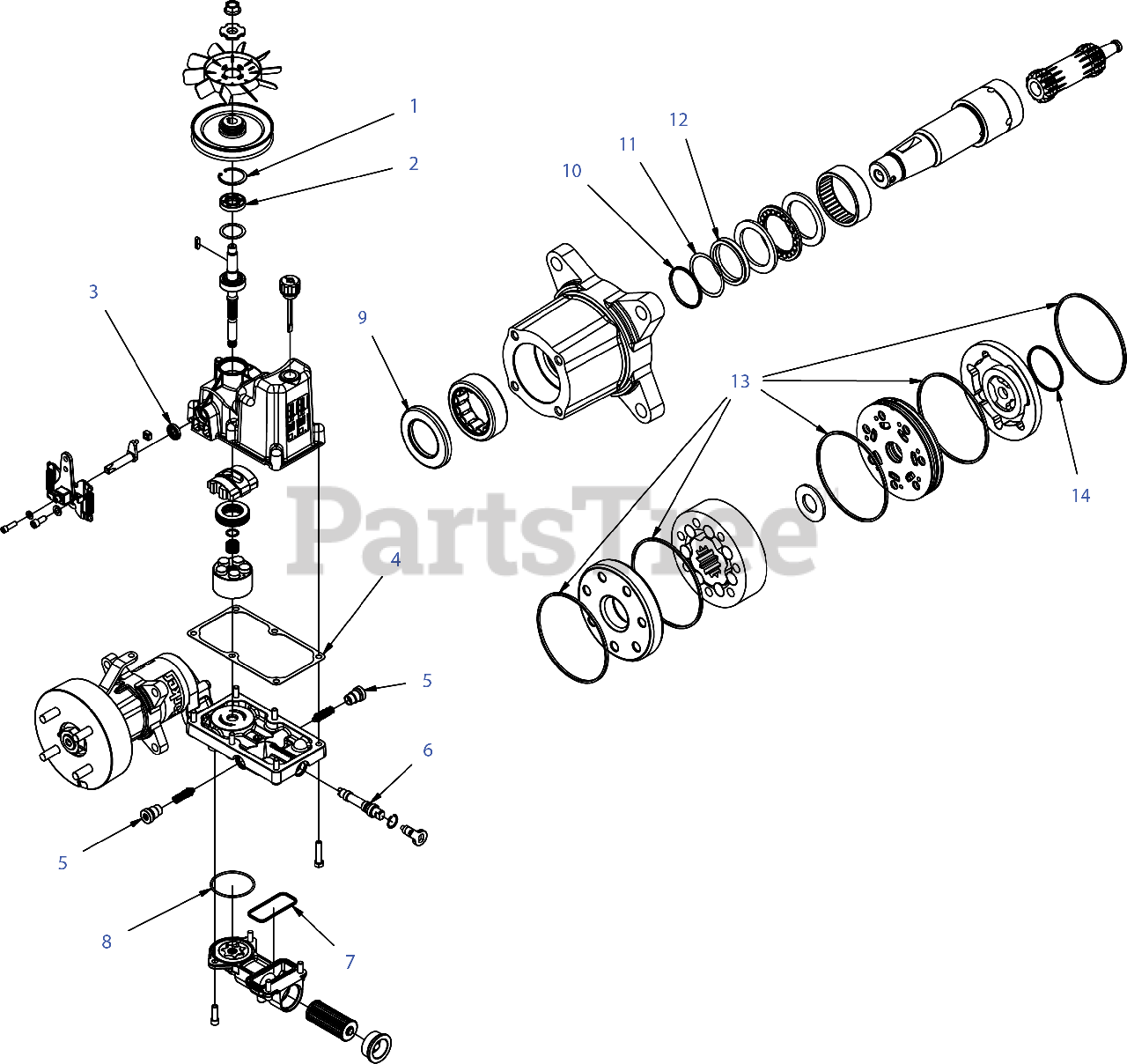 1
2
3
4
5
6
5
8
7
9
10
11
12
13
14
PartsTree