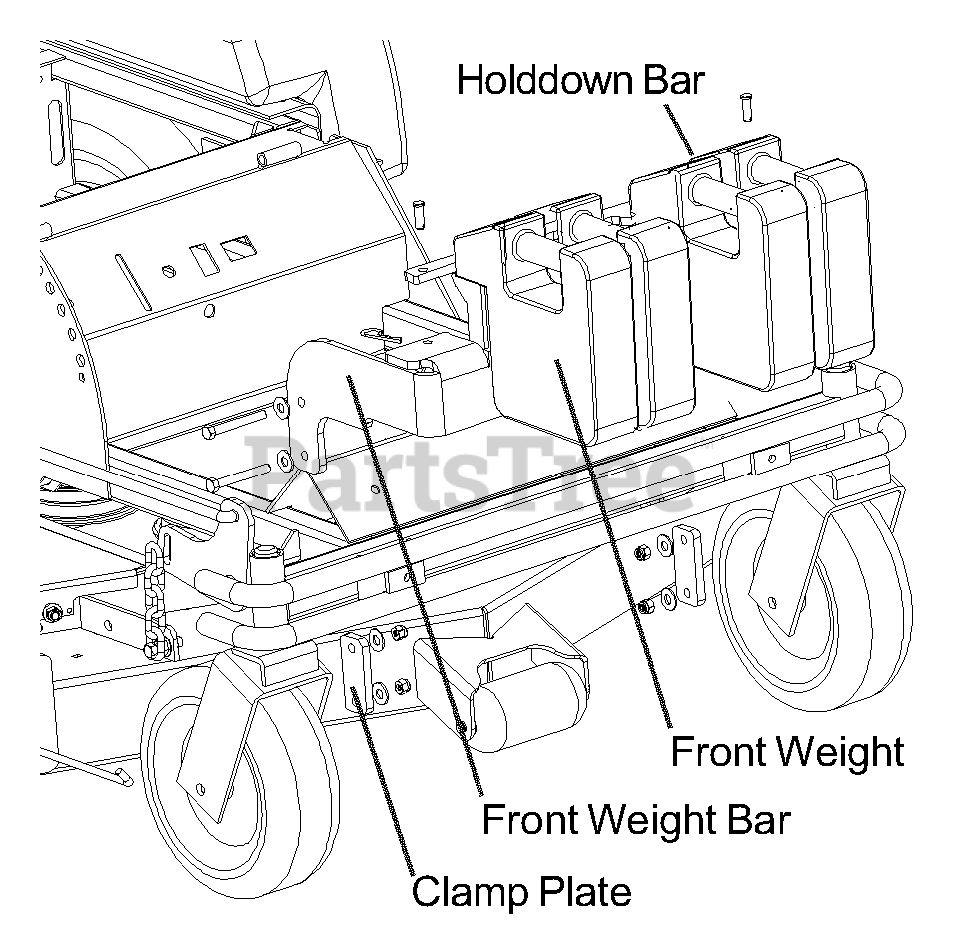 Holddown Bar

PartsTree

Front Weight

Front Weight Bar

Clamp Plate