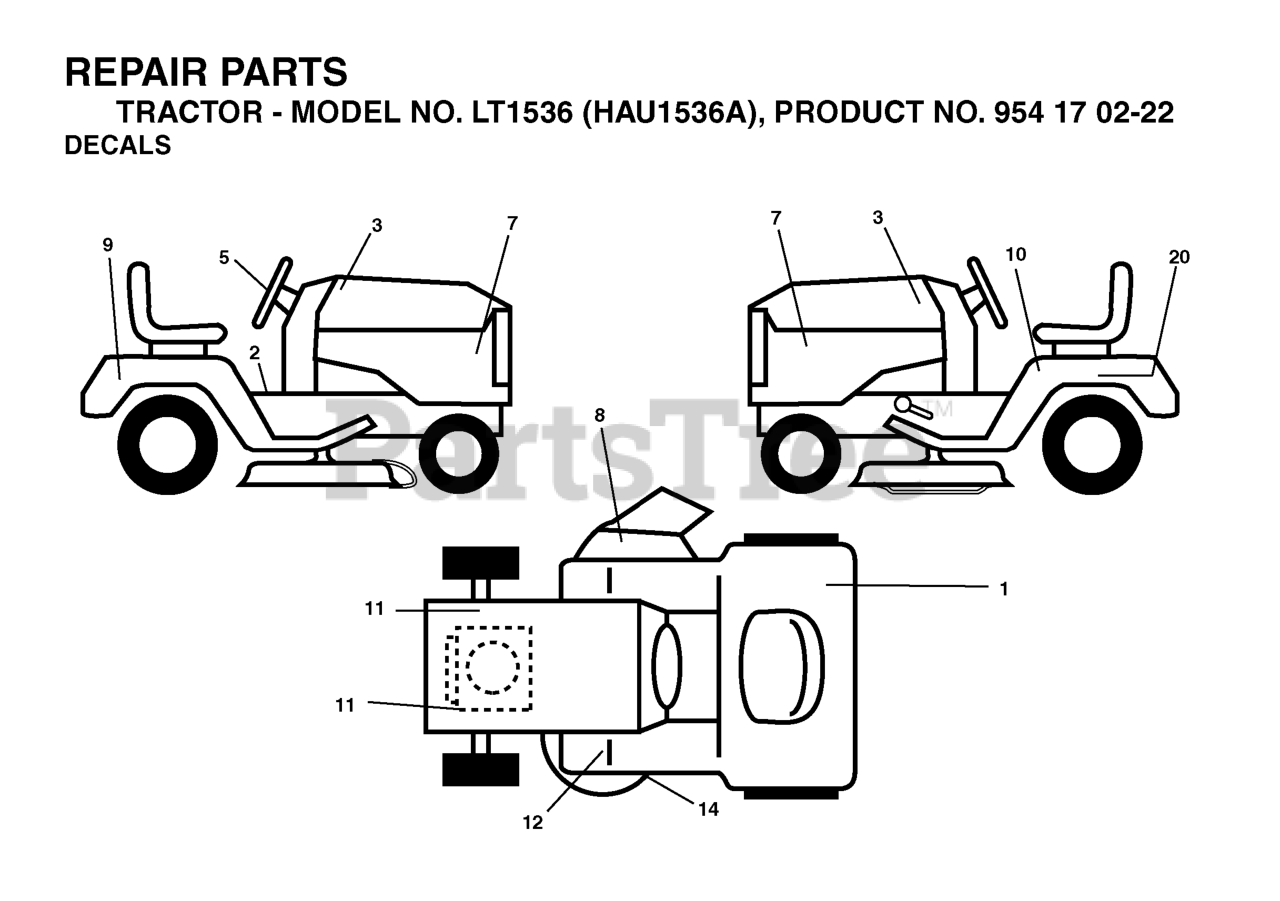 REPAIR PARTS
TRACTOR - MODEL NO. LT1536 (HAU1536A), PRODUCT NO. 954 17 02-22
DECALS

9
5
3
7
2
7
3
10
20
PartsTree™
8
1
11
11
12
14