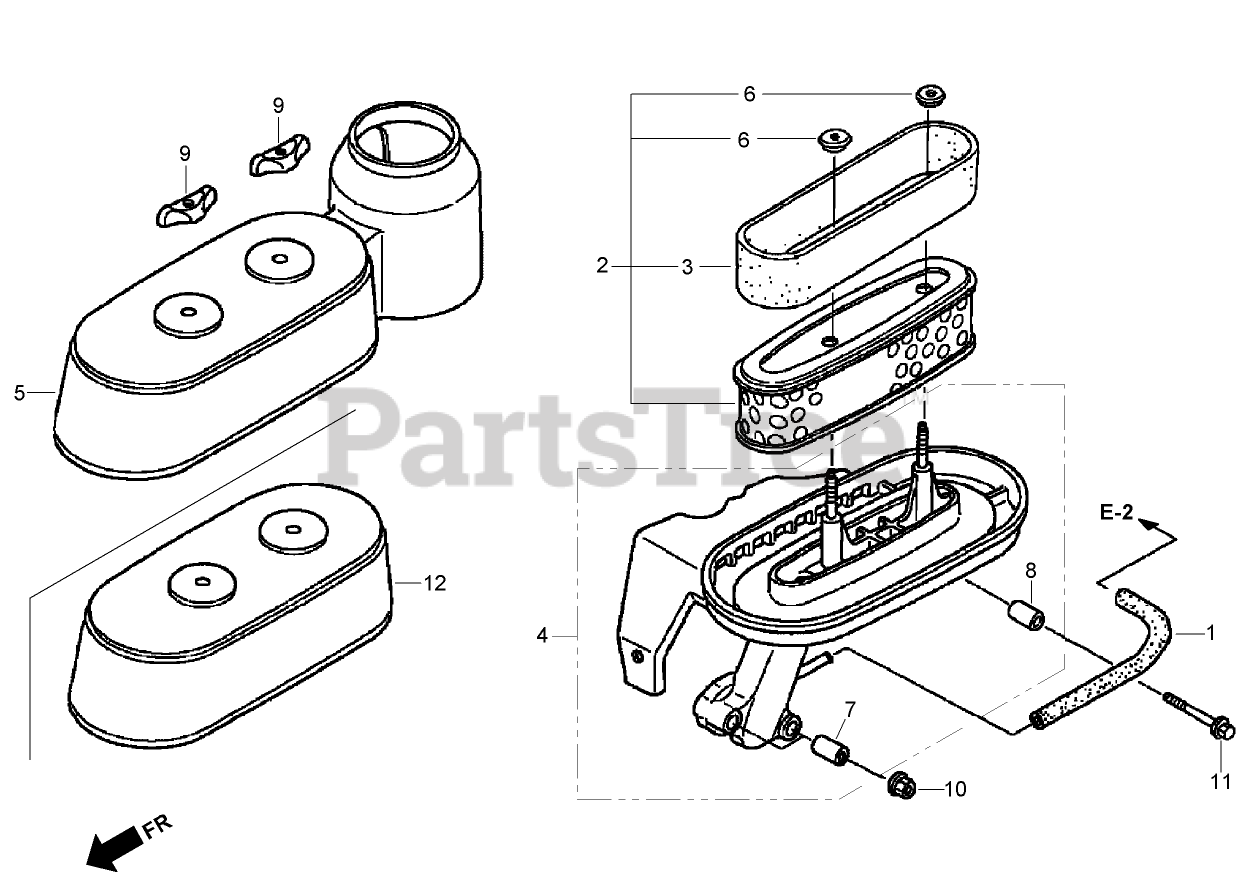 9
9
6
6
2
3
5
PartsTree
E-2
8
12
4
1
7
10
11
FR