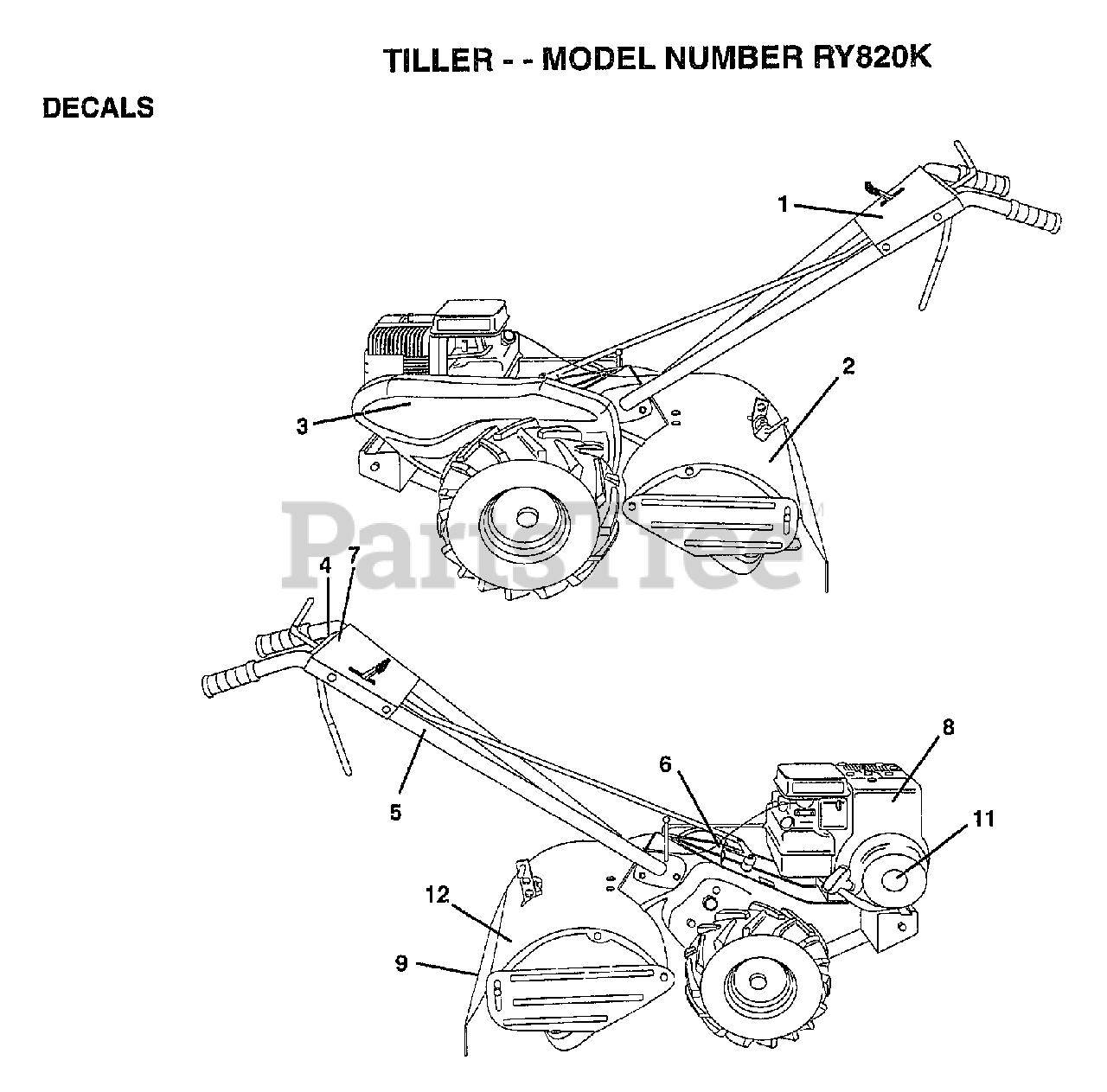 TILLER - - MODEL NUMBER RY820K

DECALS

1

2

3

PartsTree

4

7

5

6

8

11

12

9