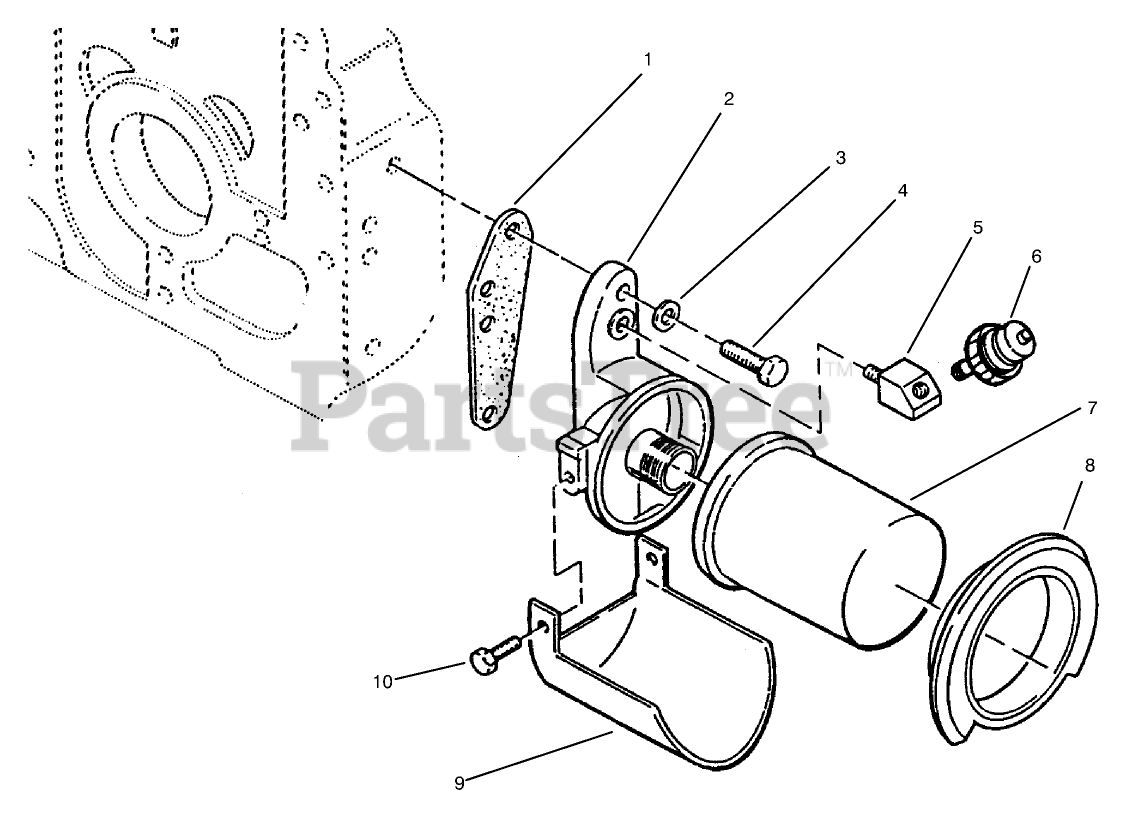 1
2
3
4
5
6
PartsTree™
7
8
10
9