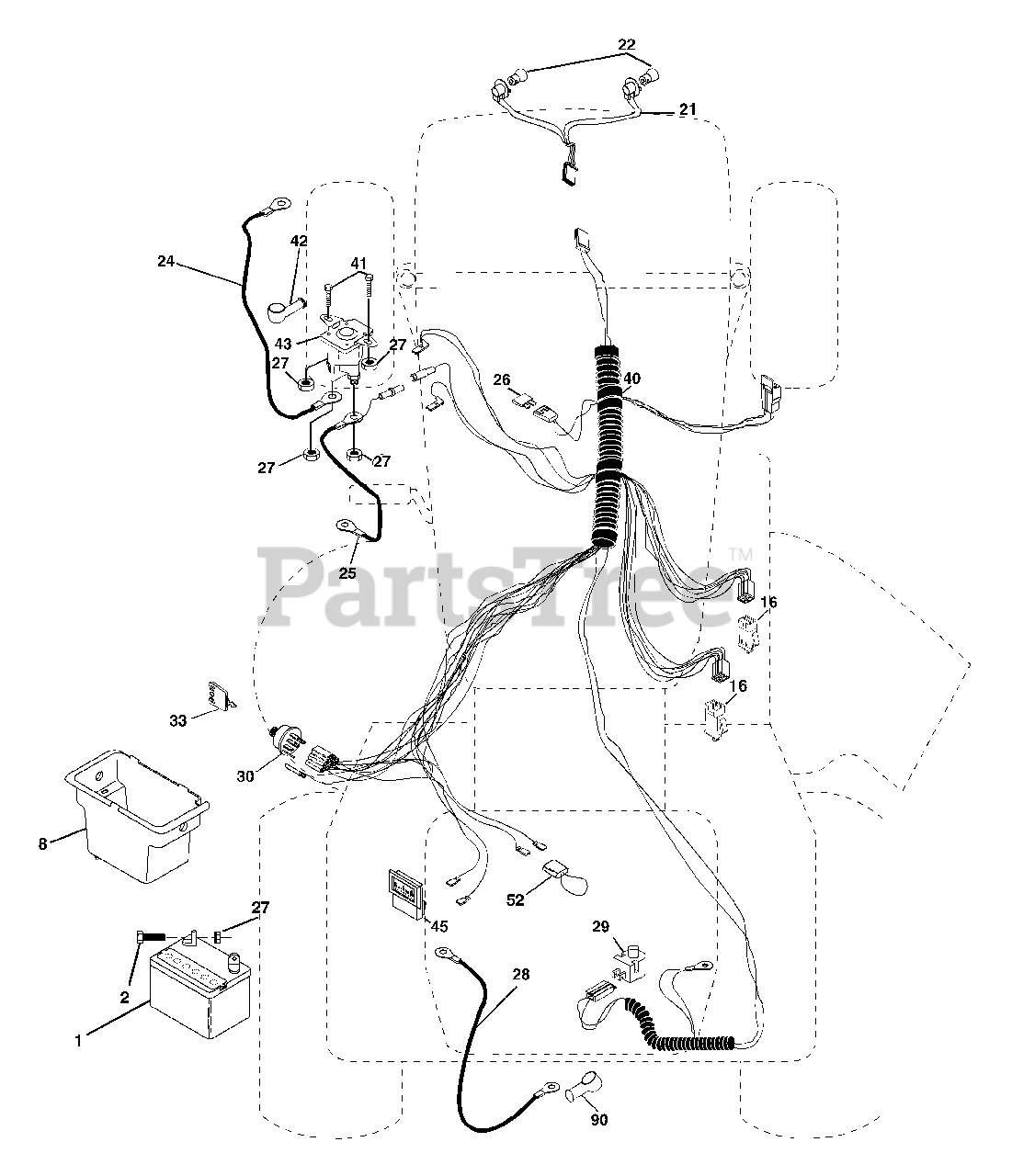 22
21
24
42
41
43
27
27
26
40
27
27
25
PartsTree™
16
16
33
30
8
52
45
27
29
2
28
1
90