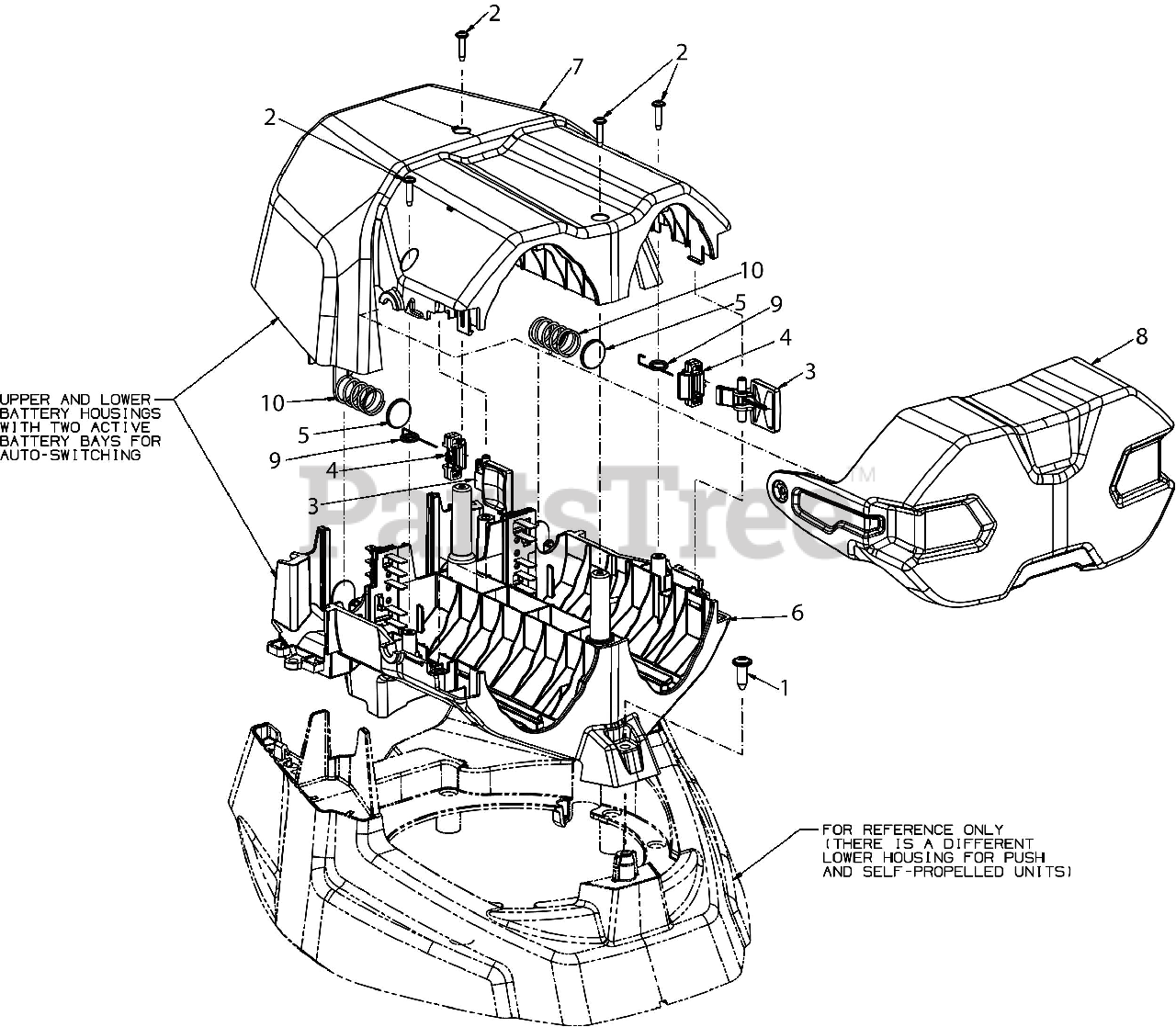 2
7
2
2
10
5
9
4
3
8
UPPER AND LOWER BATTERY HOUSINGS WITH TWO ACTIVE BATTERY BAYS FOR AUTO-SWITCHING
10
5
9
4
3
PartsTree™
6
1
FOR REFERENCE ONLY (THERE IS A DIFFERENT LOWER HOUSING FOR PUSH AND SELF-PROPELLED UNITS)