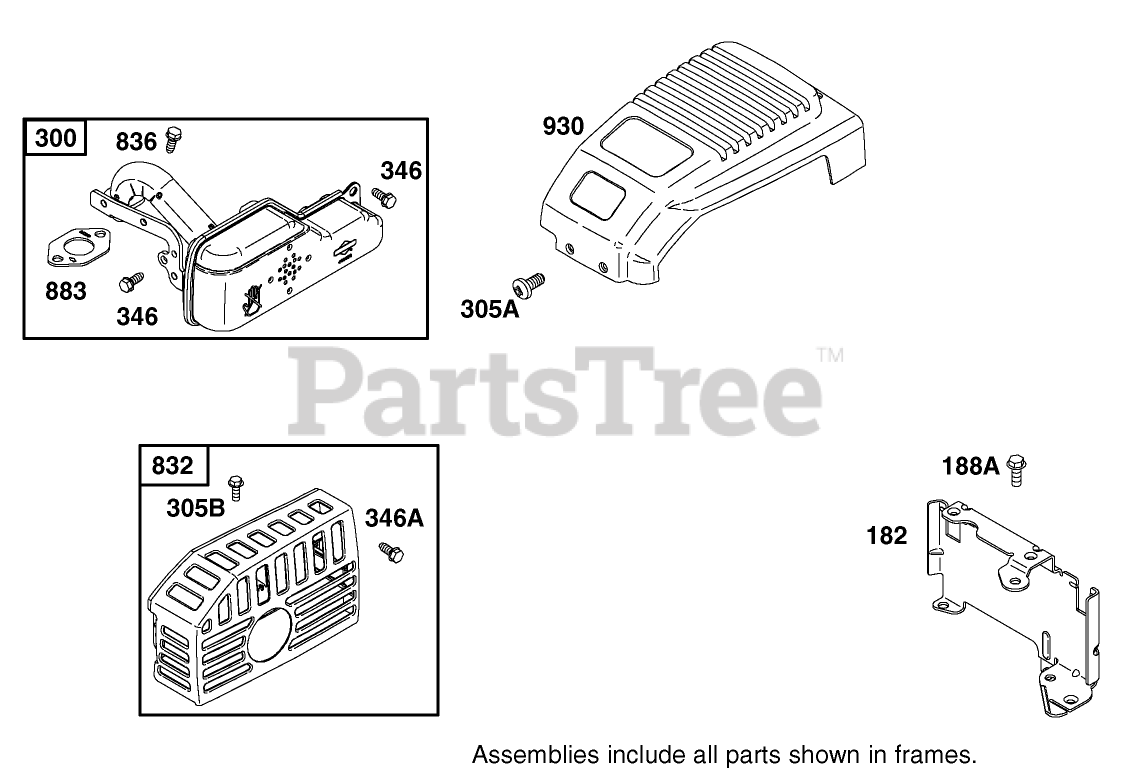 300
836
346
883
346
930
305A
PartsTree™
832
305B
346A
188A
182
Assemblies include all parts shown in frames.