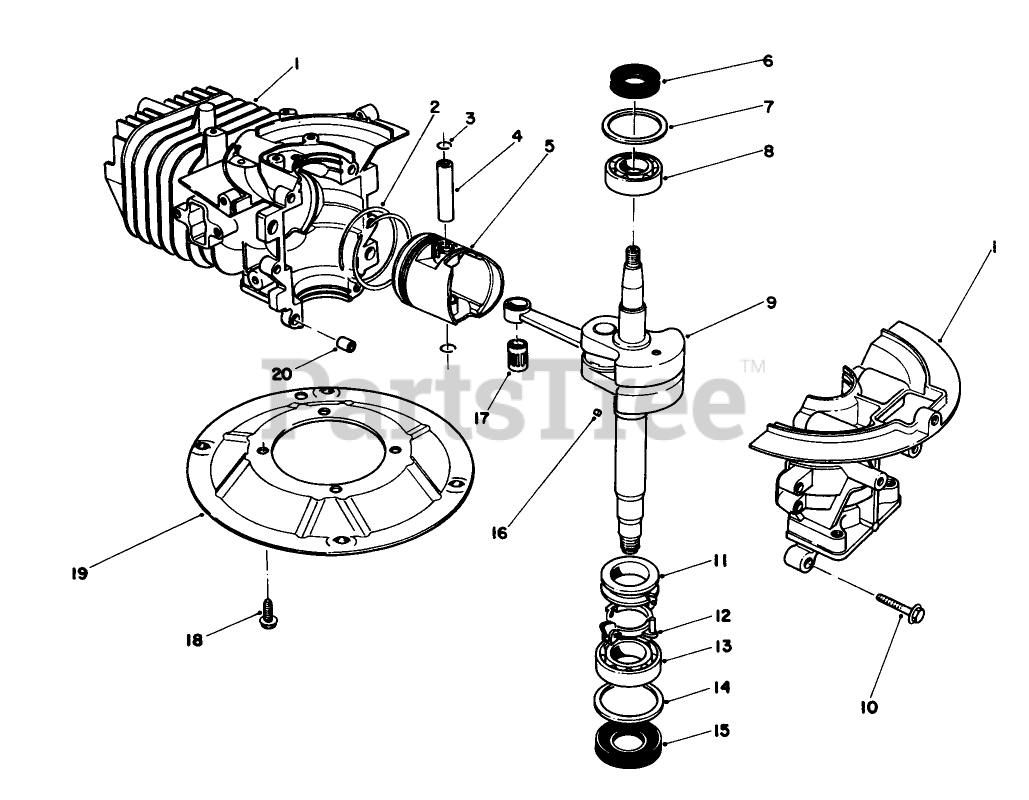 1
2
3
4
5
6
7
8
9
1
20
17
PartsTree™
16
19
18
11
12
13
14
15
10