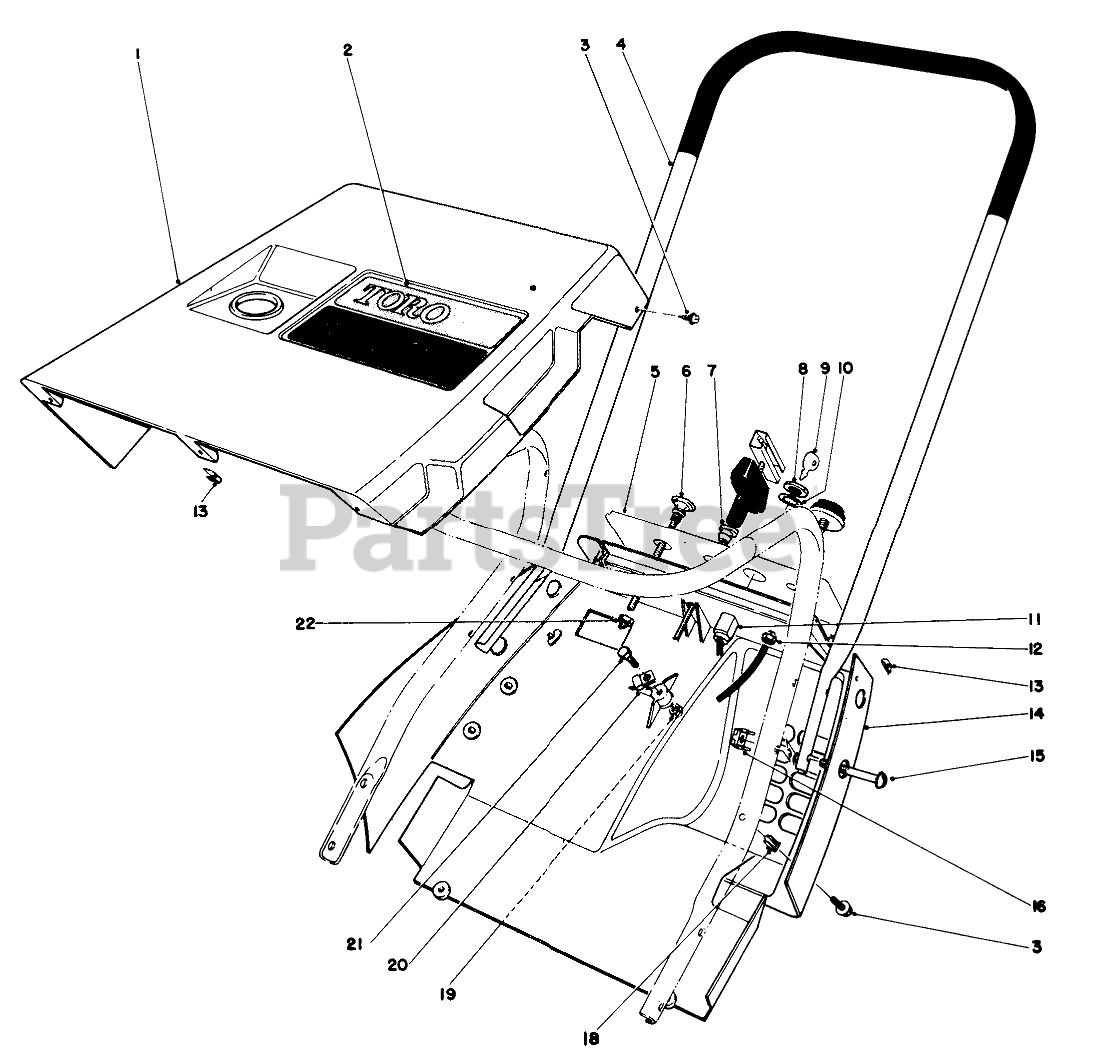 1
2
3
4
TORO
5
6
7
8
9
10
13
PartsTree
22
11
12
13
14
15
16
3
21
20
19
18