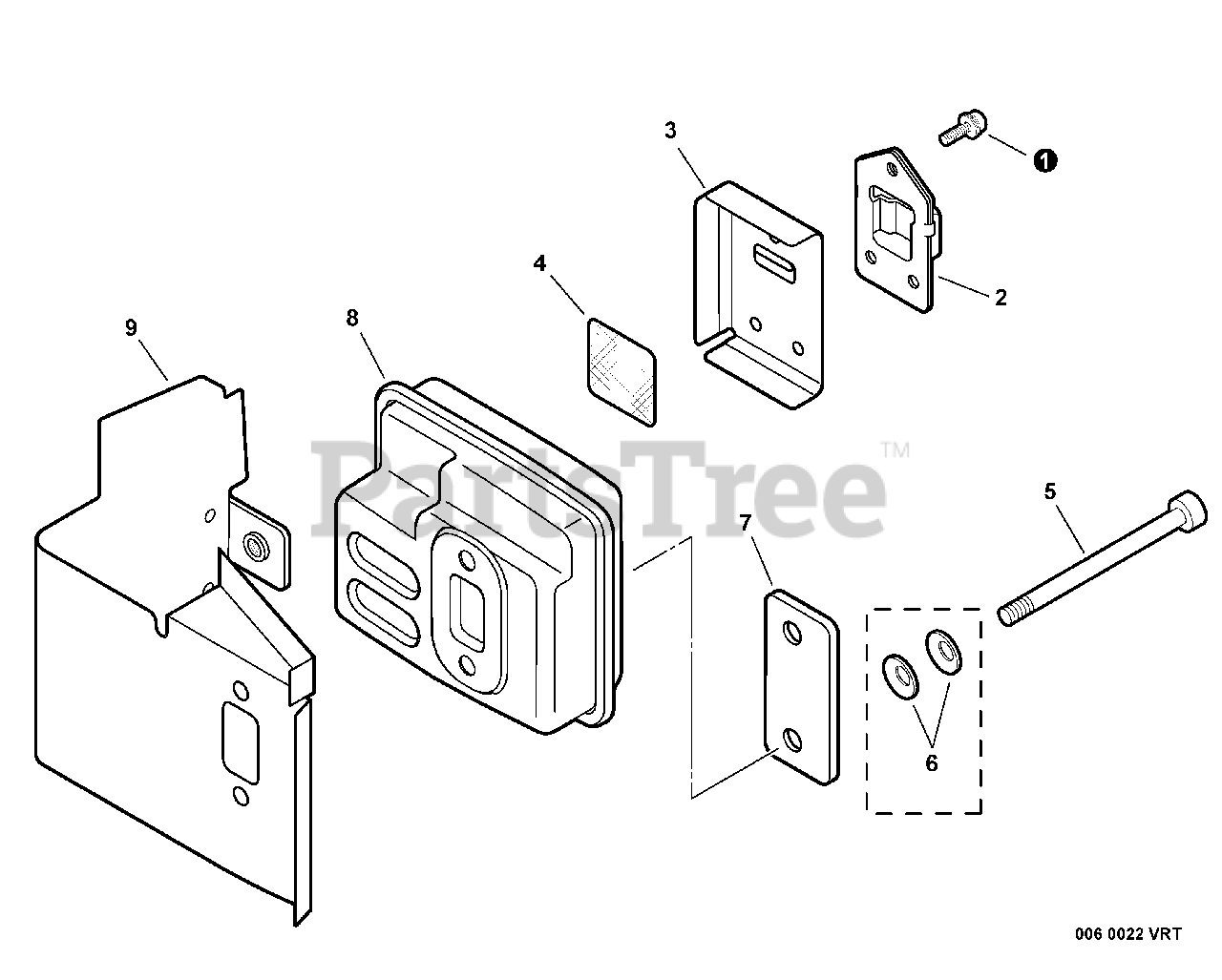 3

1

4

2

9

8

PartsTree™

5

7

6

006 0022 VRT