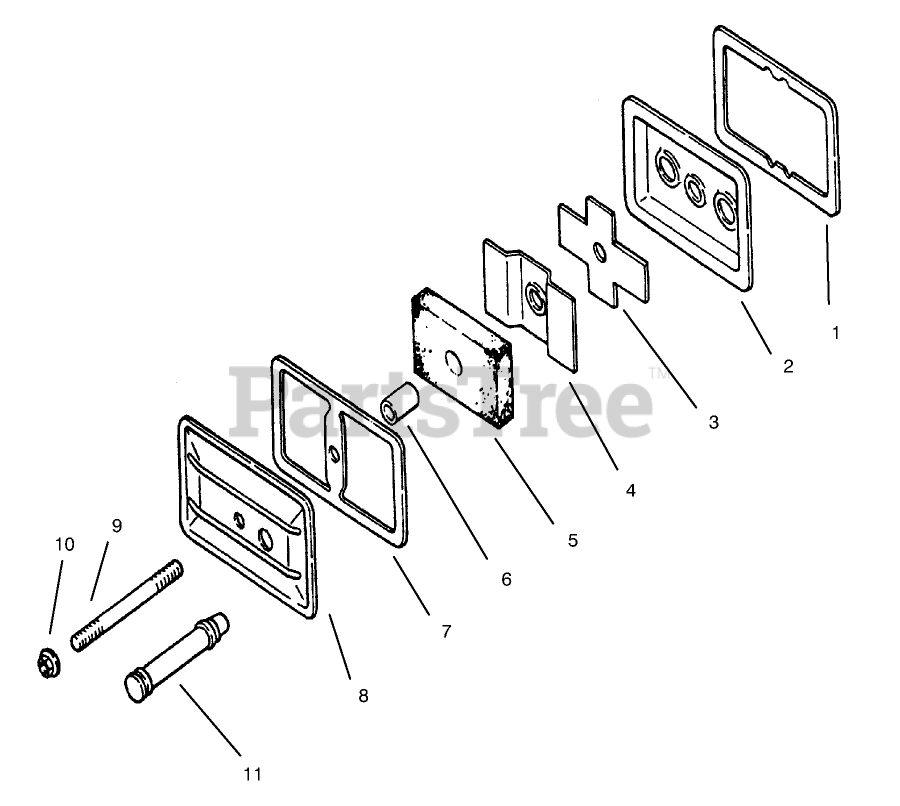 PartsTree™

1
2
3
4
5
6
7
8
9
10
11