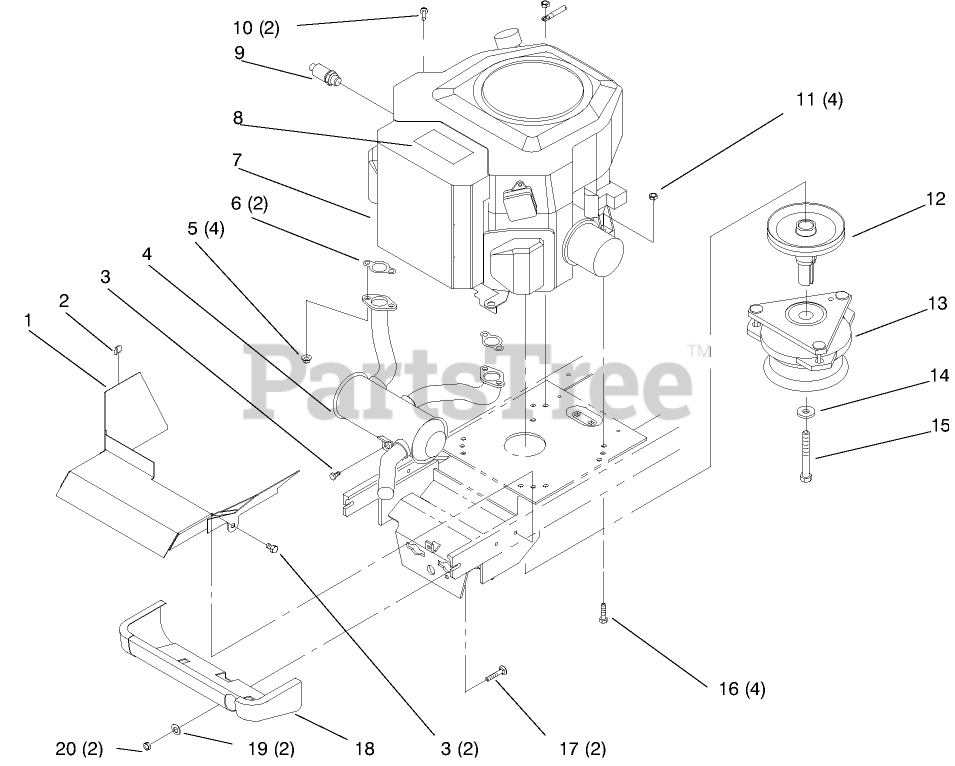 10 (2)
9
8
7
6 (2)
5 (4)
4
3
2
1
11 (4)
12
13
14
15
PartsTree™
16 (4)
17 (2)
3 (2)
18
19 (2)
20 (2)